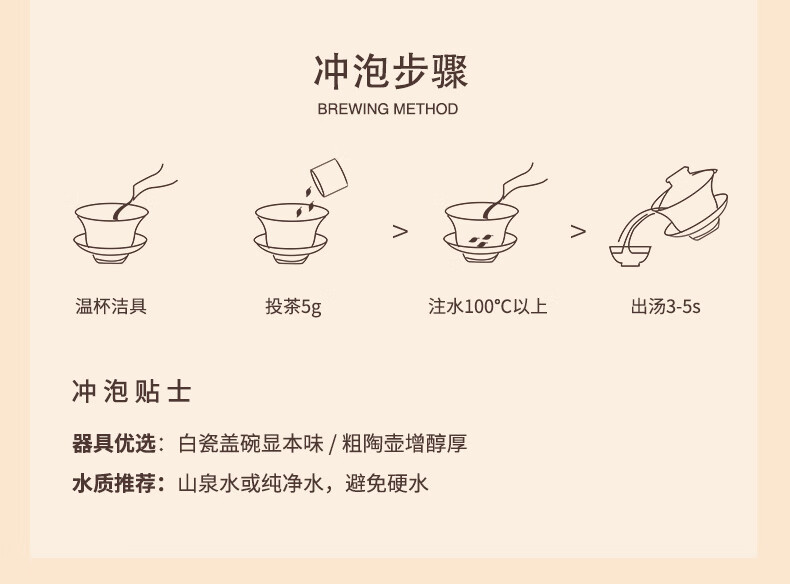 冲泡步骤

BREWING METHOD

温杯洁具

投茶5g

>

注水100°C以上

>

出汤3-5s

冲泡贴士

器具优选：白瓷盖碗显本味 / 粗陶壶增醇厚

水质推荐：山泉水或纯净水，避免硬水