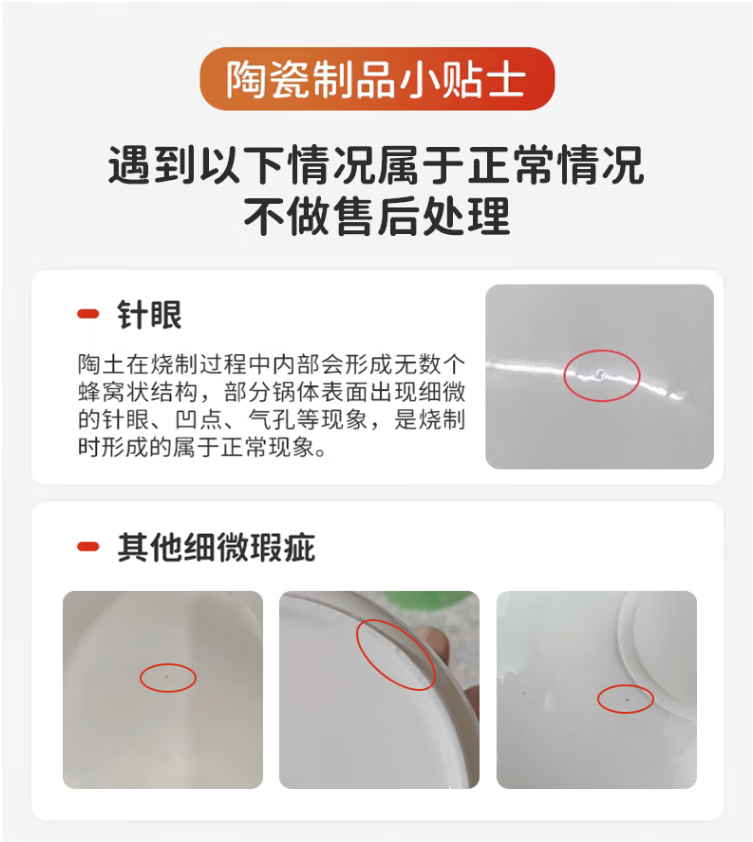 陶瓷制品小贴士

遇到以下情况属于正常情况
不做售后处理

针眼

陶土在烧制过程中内部会形成无数个蜂窝状结构，部分锅体表面出现细微的针眼、凹点、气孔等现象，是烧制时形成的属于正常现象。

其他细微瑕疵