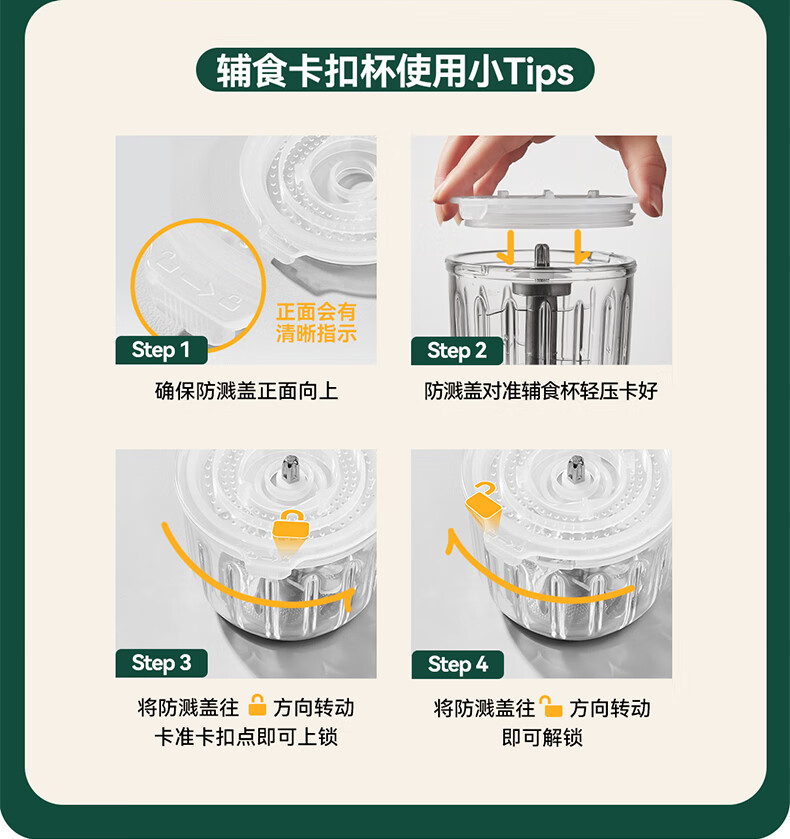 辅食卡扣杯使用小Tips

正面会有清晰指示

Step 1

确保防溅盖正面向上

Step 2

防溅盖对准辅食杯轻压卡好

Step 3

将防溅盖往 方向转动
卡准卡扣点即可上锁

Step 4

将防溅盖往 方向转动
即可解锁