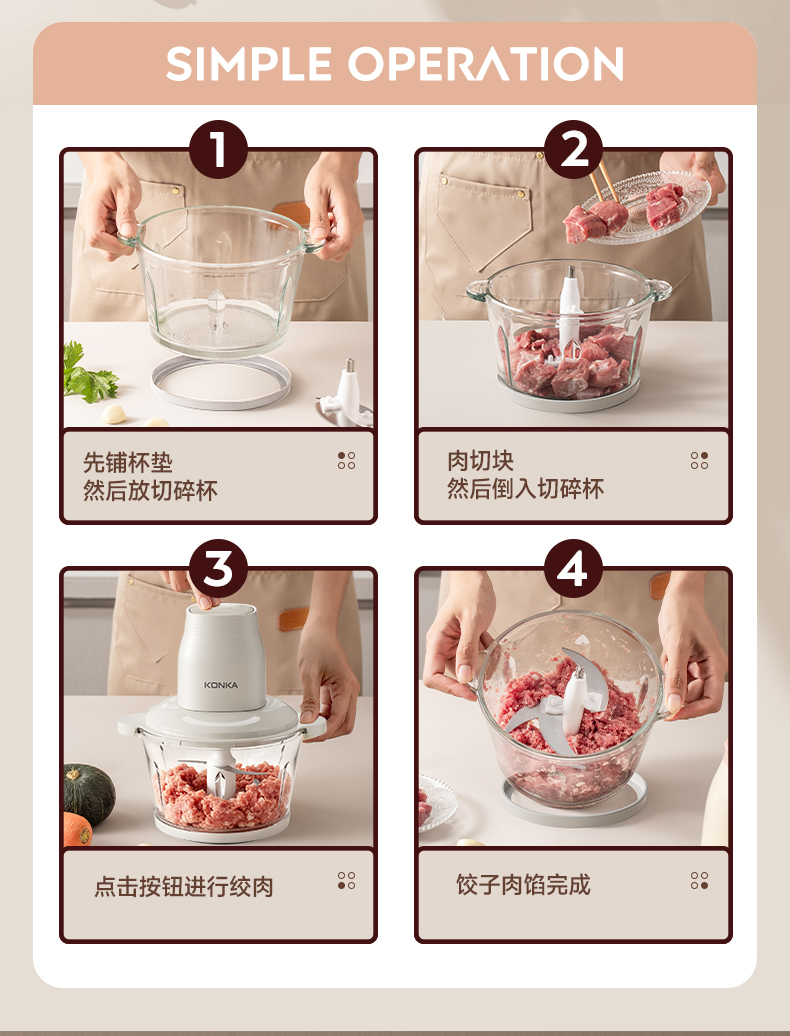 SIMPLE OPERATION

1

先铺杯垫
然后放切碎杯

2

肉切块
然后倒入切碎杯

3

KONKA

点击按钮进行绞肉

4

饺子肉馅完成