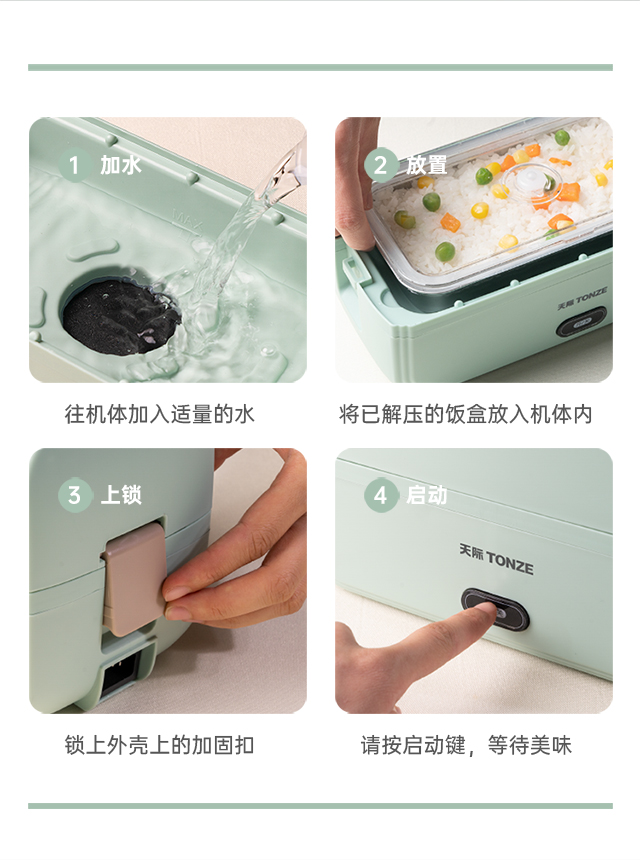 1 加水

MAX

往机体加入适量的水

2 放置

天际 TONZE

将已解压的饭盒放入机体内

3 上锁

锁上外壳上的加固扣

4 启动

天际 TONZE

请按启动键，等待美味