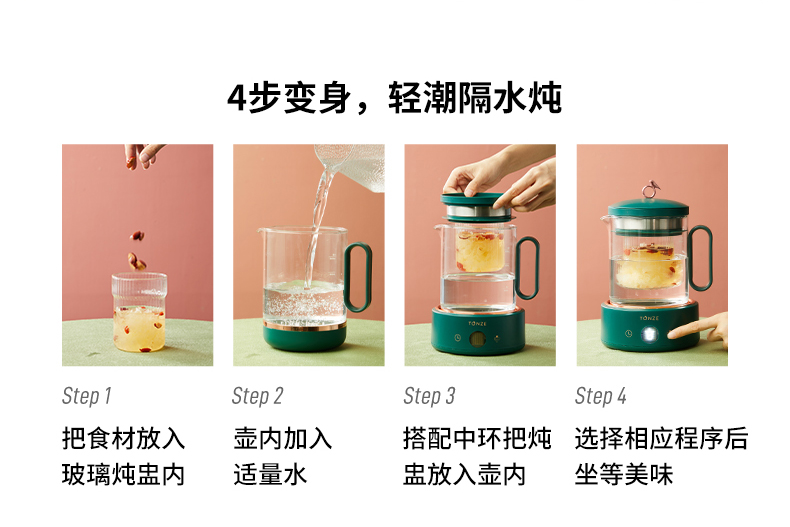 4步变身，轻潮隔水炖

TONZE

TONZE

Step 1
把食材放入玻璃炖盅内

Step 2
壶内加入适量水

Step 3
搭配中环把炖盅放入壶内

Step 4
选择相应程序后坐等美味