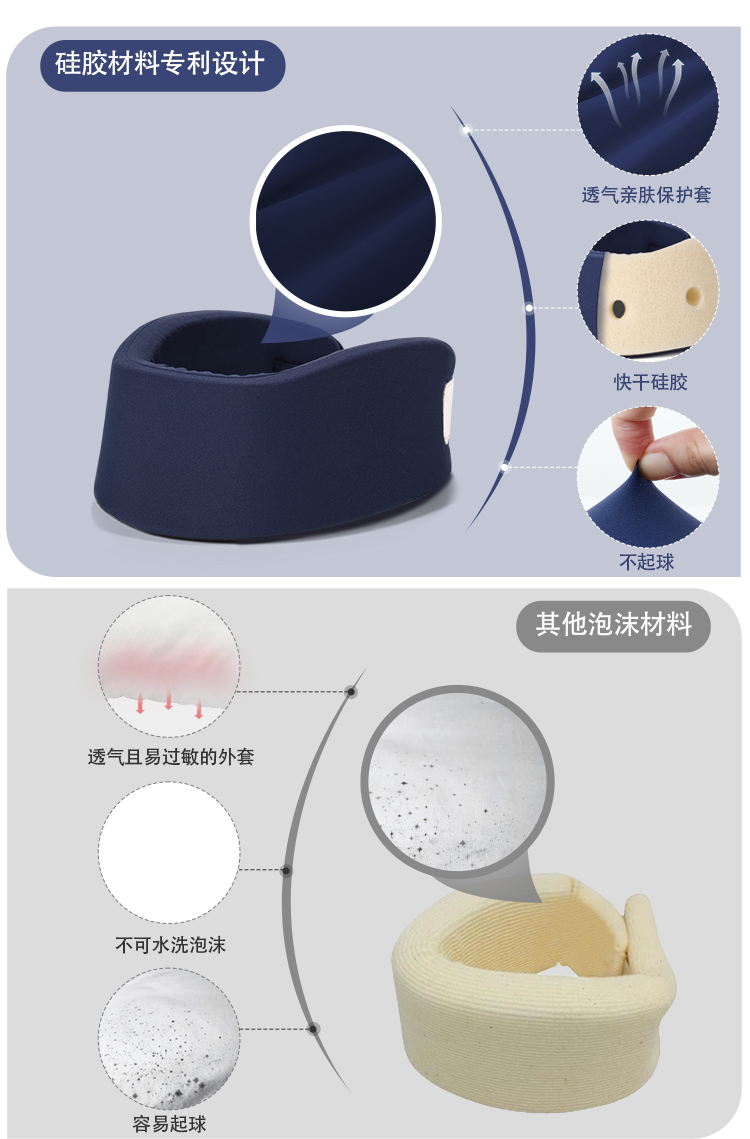 硅胶材料专利设计

透气亲肤保护套

快干硅胶

不起球

其他泡沫材料

透气且易过敏的外套

不可水洗泡沫

容易起球