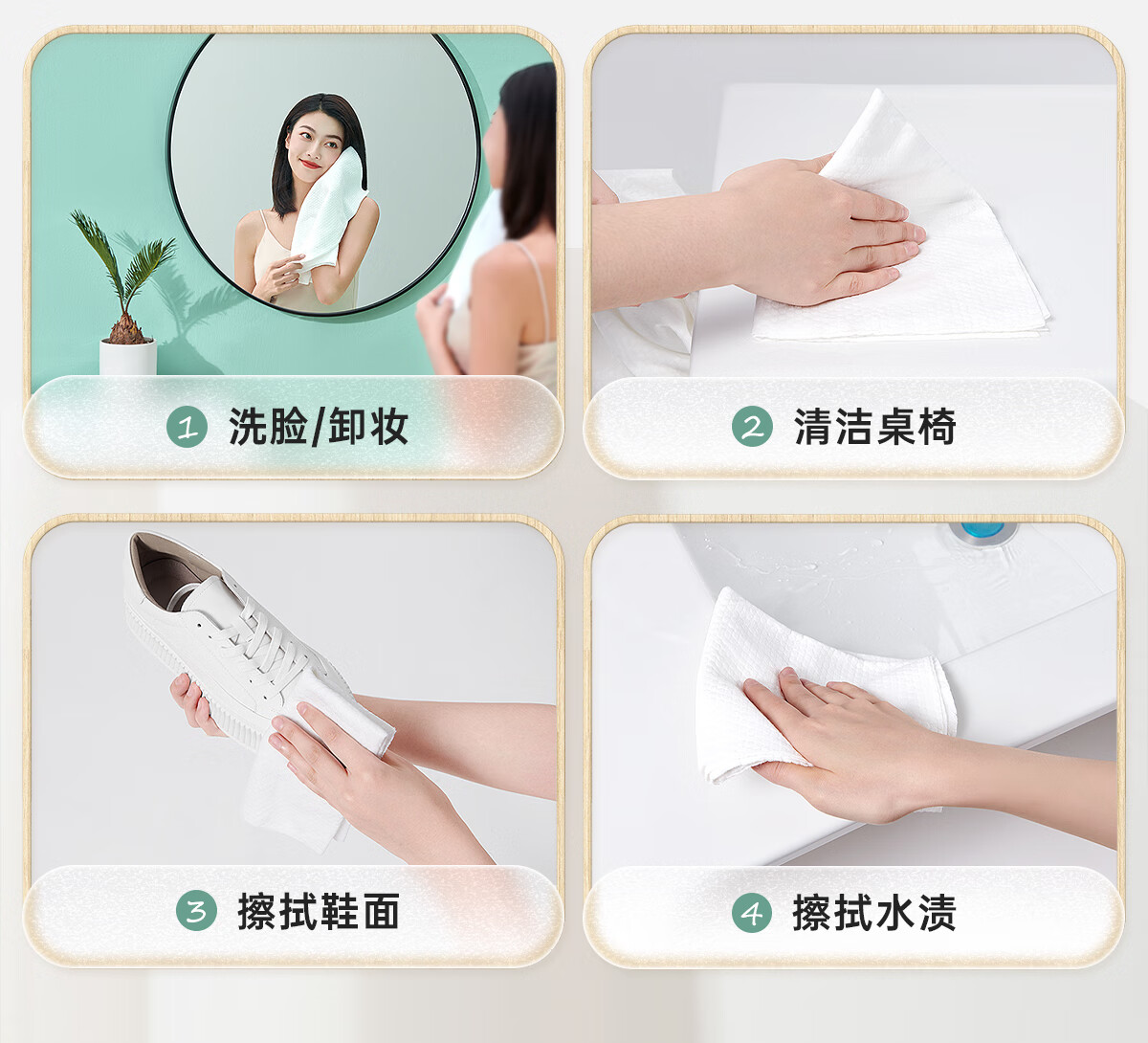 1 洗脸/卸妆

2 清洁桌椅

3 擦拭鞋面

4 擦拭水渍