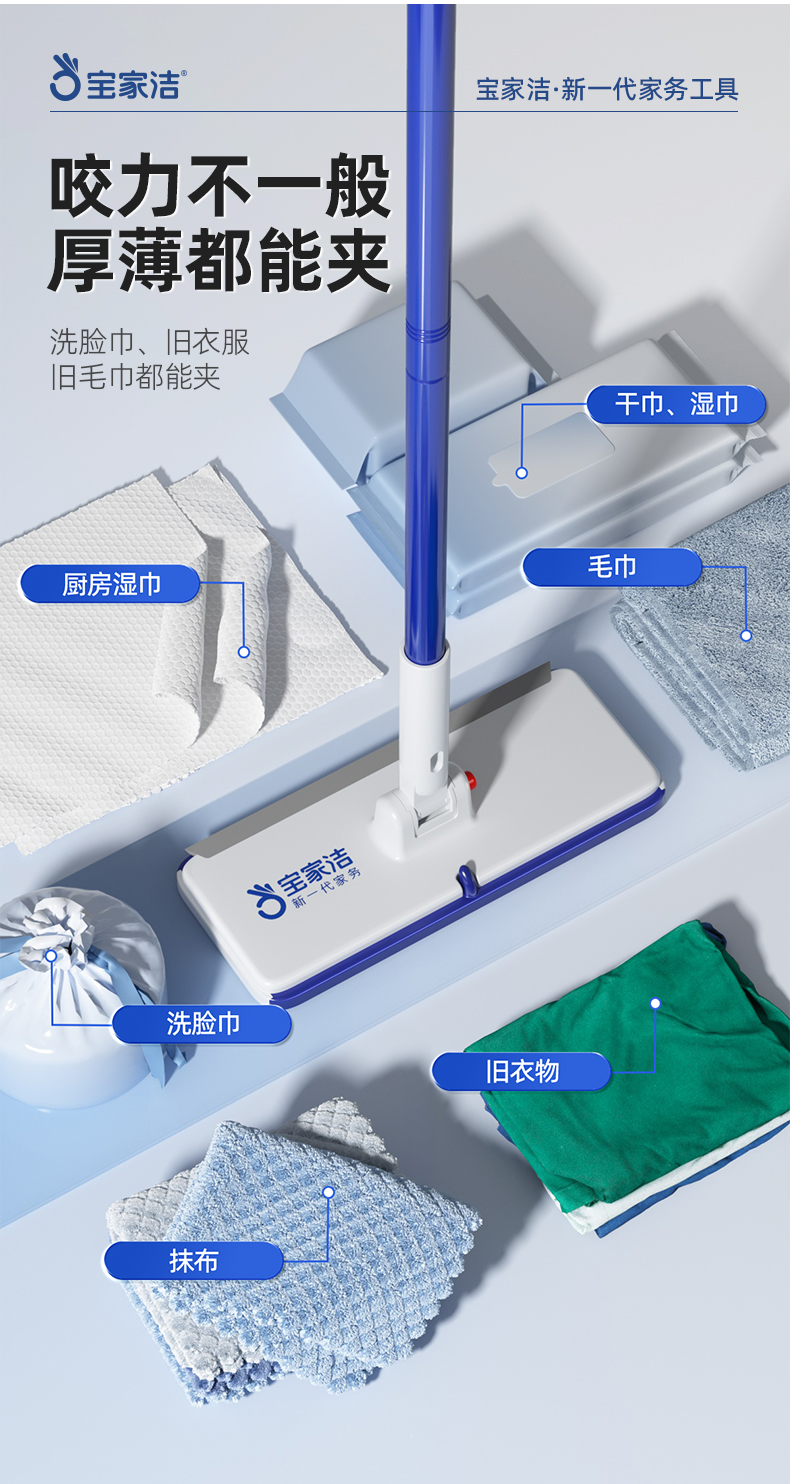 宝家洁®

宝家洁·新一代家务工具

咬力不一般
厚薄都能夹

洗脸巾、旧衣服
旧毛巾都能夹

干巾、湿巾

厨房湿巾

毛巾

宝家洁
新一代家务

洗脸巾

旧衣物

抹布