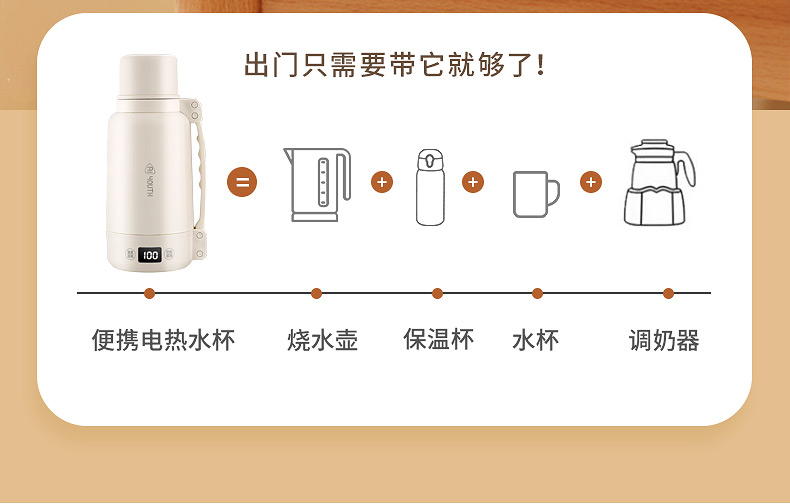 出门只需要带它就够了!

YOUTH

100

=

+

+

+

便携电热水杯

烧水壶

保温杯

水杯

调奶器