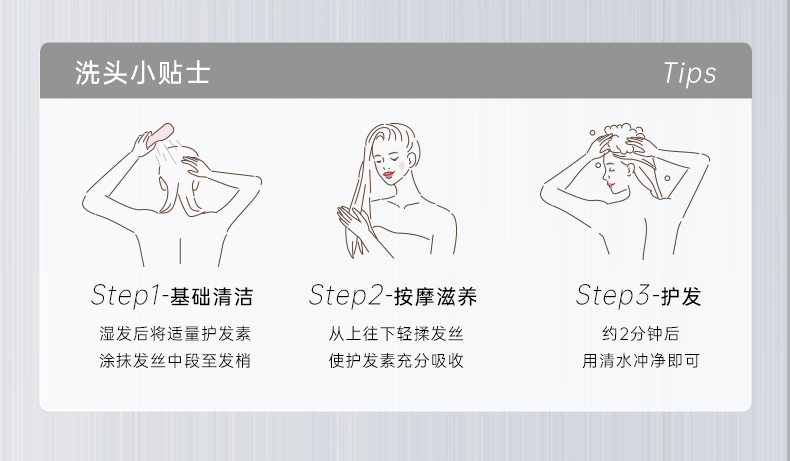 洗头小贴士

Tips

Step1-基础清洁

湿发后将适量护发素
涂抹发丝中段至发梢

Step2-按摩滋养

从上往下轻揉发丝
使护发素充分吸收

Step3-护发

约2分钟后
用清水冲净即可