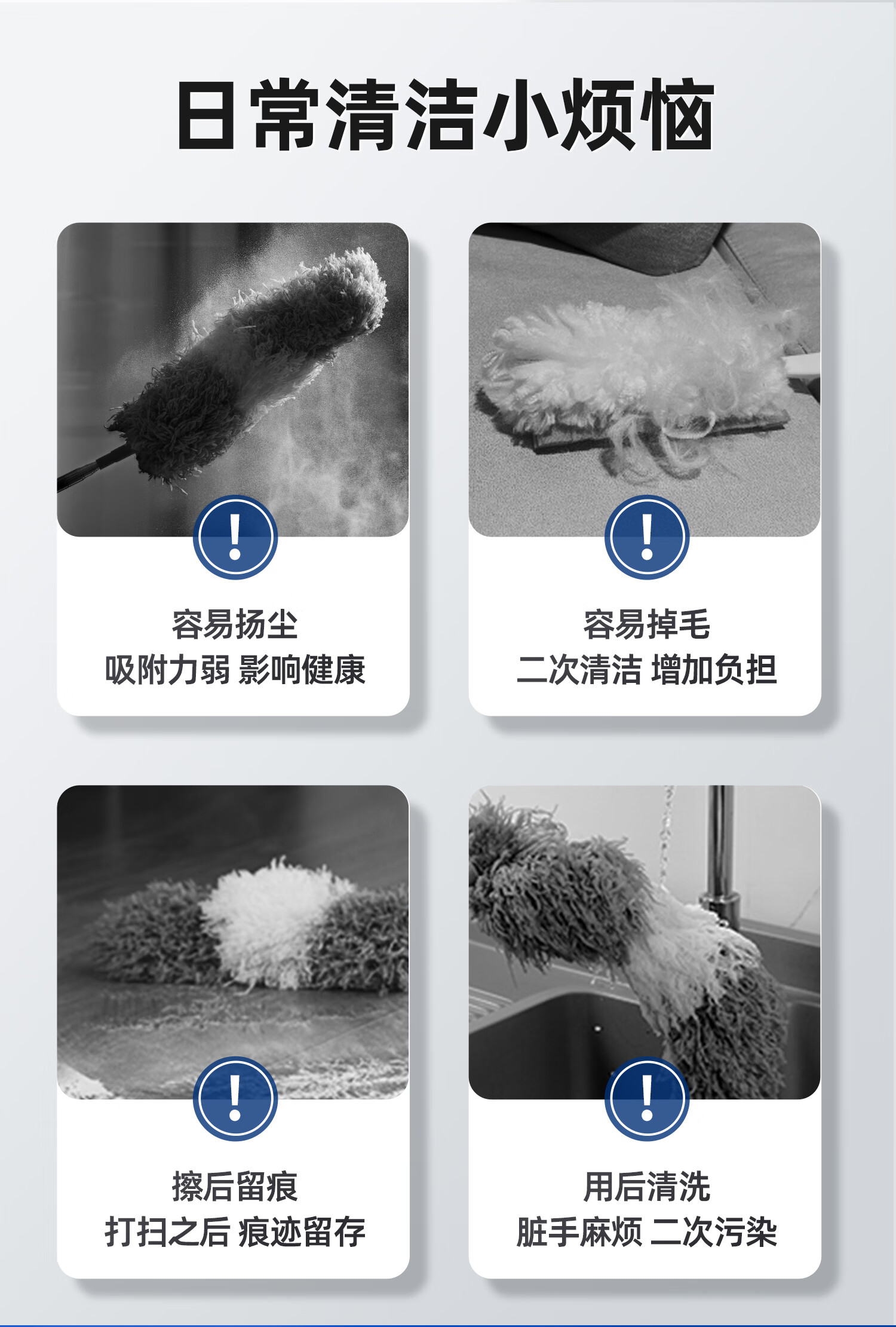 日常清洁小烦恼

!

容易扬尘
吸附力弱 影响健康

!

容易掉毛
二次清洁 增加负担

!

擦后留痕
打扫之后 痕迹留存

!

用后清洗
脏手麻烦 二次污染