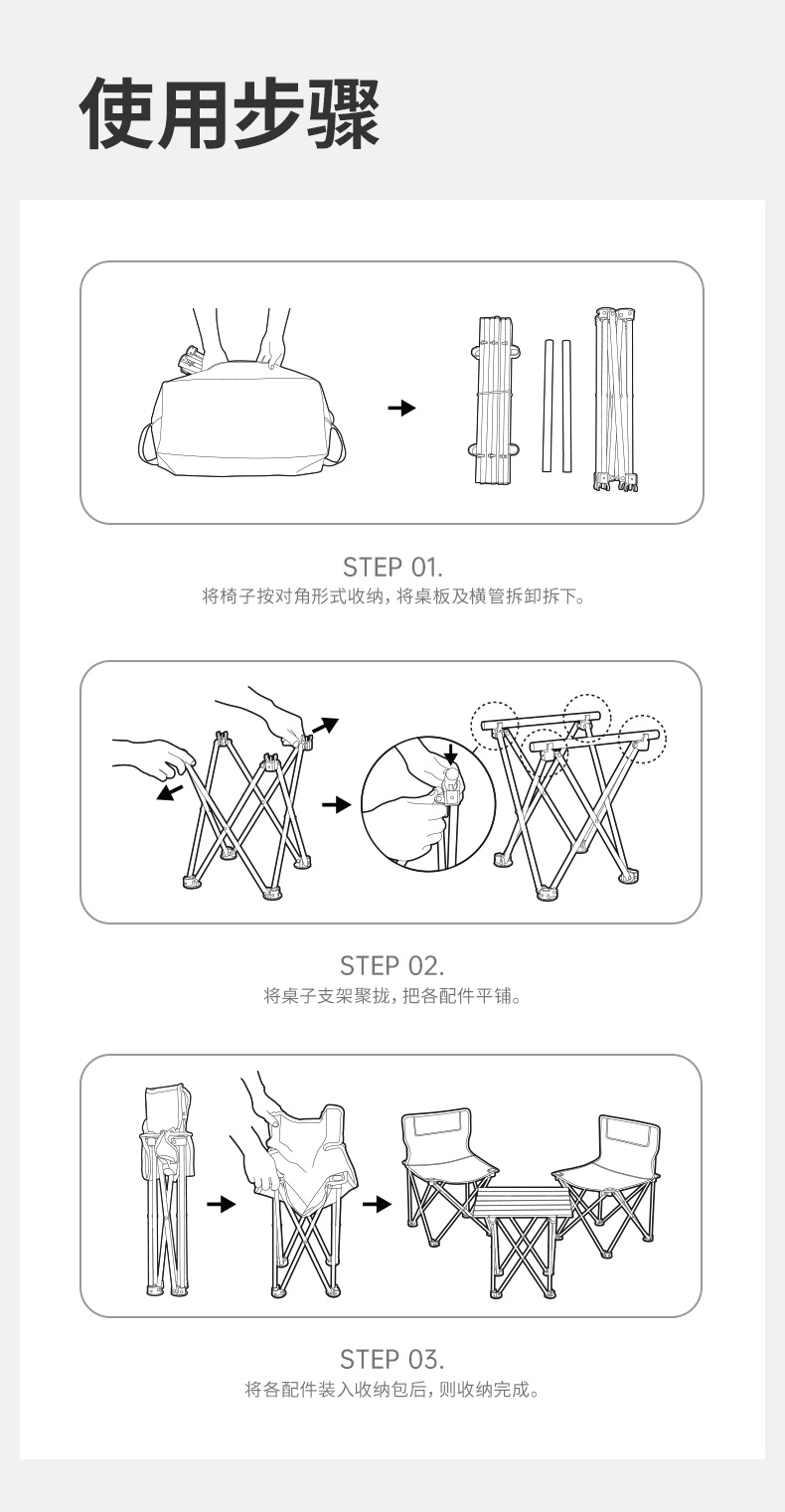 使用步骤

STEP 01.
将椅子按对角形式收纳，将桌板及横管拆卸拆下。

STEP 02.
将桌子支架聚拢，把各配件平铺。

STEP 03.
将各配件装入收纳包后，则收纳完成。