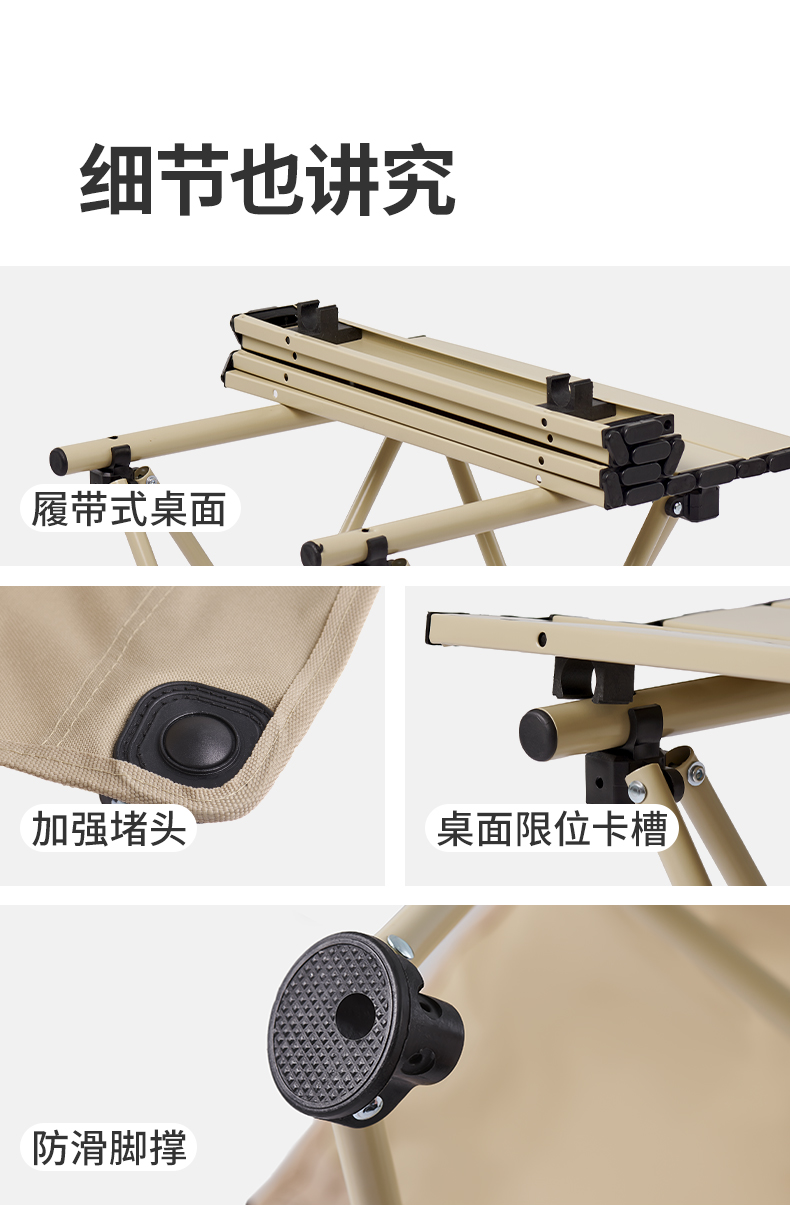 细节也讲究

履带式桌面

加强堵头

桌面限位卡槽

防滑脚撑