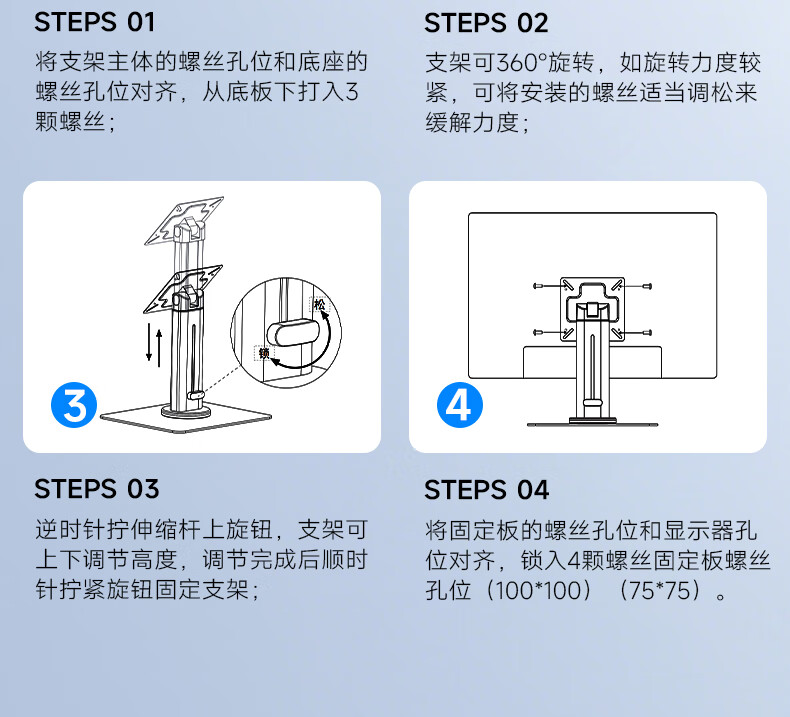 STEPS 01

将支架主体的螺丝孔位和底座的螺丝孔位对齐，从底板下打入3颗螺丝；

STEPS 02

支架可360°旋转，如旋转力度较紧，可将安装的螺丝适当调松来缓解力度；

松

锁

3

4

STEPS 03

逆时针拧伸缩杆上旋钮，支架可上下调节高度，调节完成后顺时针拧紧旋钮固定支架；

STEPS 04

将固定板的螺丝孔位和显示器孔位对齐，锁入4颗螺丝固定板螺丝孔位（100*100）（75*75）。