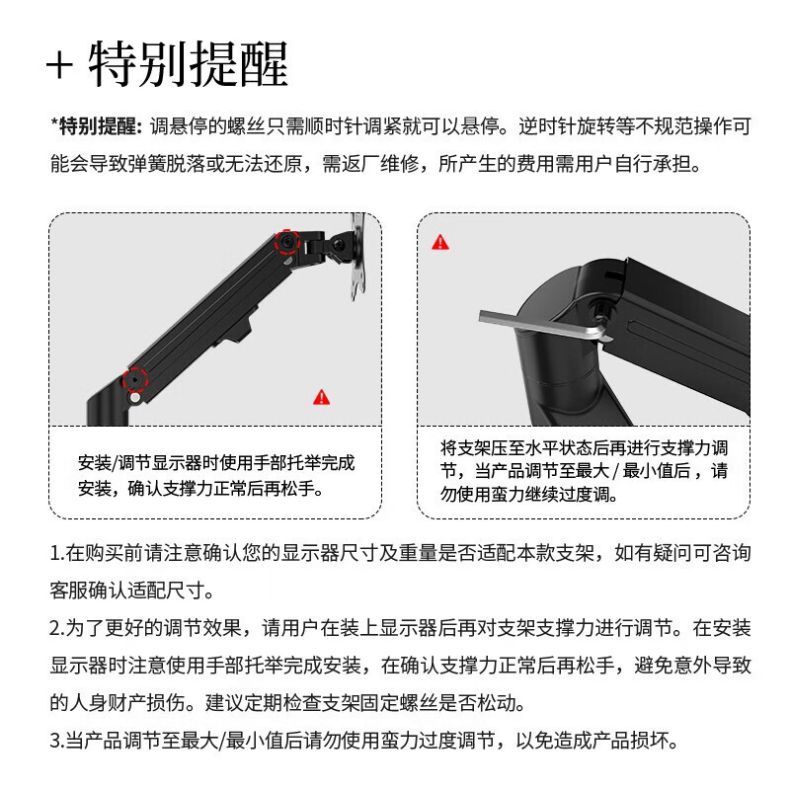 + 特别提醒

*特别提醒: 调悬停的螺丝只需顺时针调紧就可以悬停。逆时针旋转等不规范操作可能会导致弹簧脱落或无法还原，需返厂维修，所产生的费用需用户自行承担。

安装/调节显示器时使用手部托举完成安装，确认支撑力正常后再松手。

将支架压至水平状态后再进行支撑力调节，当产品调节至最大 / 最小值后，请勿使用蛮力继续过度调。

1.在购买前请注意确认您的显示器尺寸及重量是否适配本款支架，如有疑问可咨询客服确认适配尺寸。

2.为了更好的调节效果，请用户在装上显示器后再对支架支撑力进行调节。在安装显示器时注意使用手部托举完成安装，在确认支撑力正常后再松手，避免意外导致的人身财产损伤。建议定期检查支架固定螺丝是否松动。

3.当产品调节至最大/最小值后请勿使用蛮力过度调节，以免造成产品损坏。