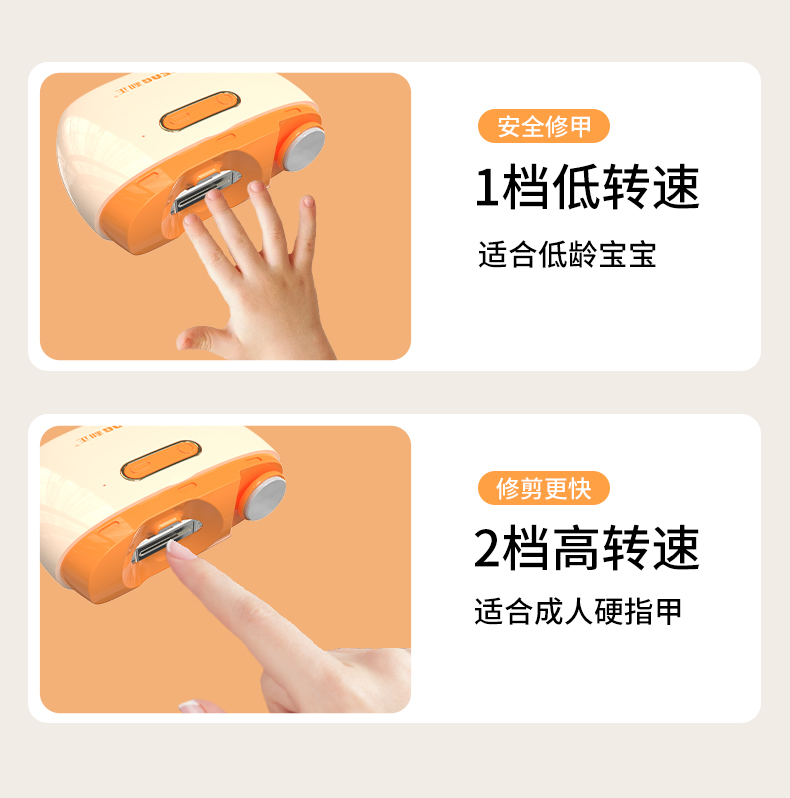 安全修甲

1档低转速

适合低龄宝宝

修剪更快

2档高转速

适合成人硬指甲