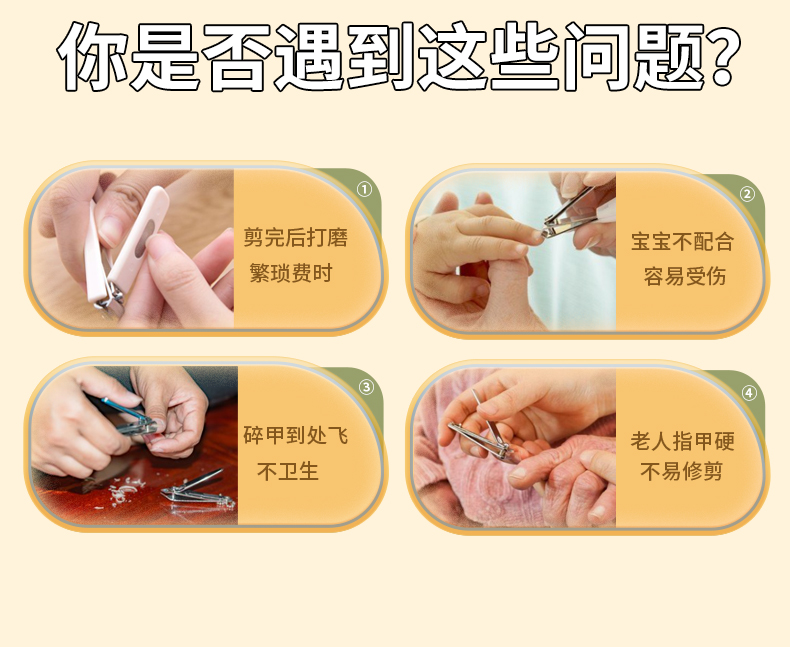 你是否遇到这些问题?

①
剪完后打磨
繁琐费时

②
宝宝不配合
容易受伤

③
碎甲到处飞
不卫生

④
老人指甲硬
不易修剪