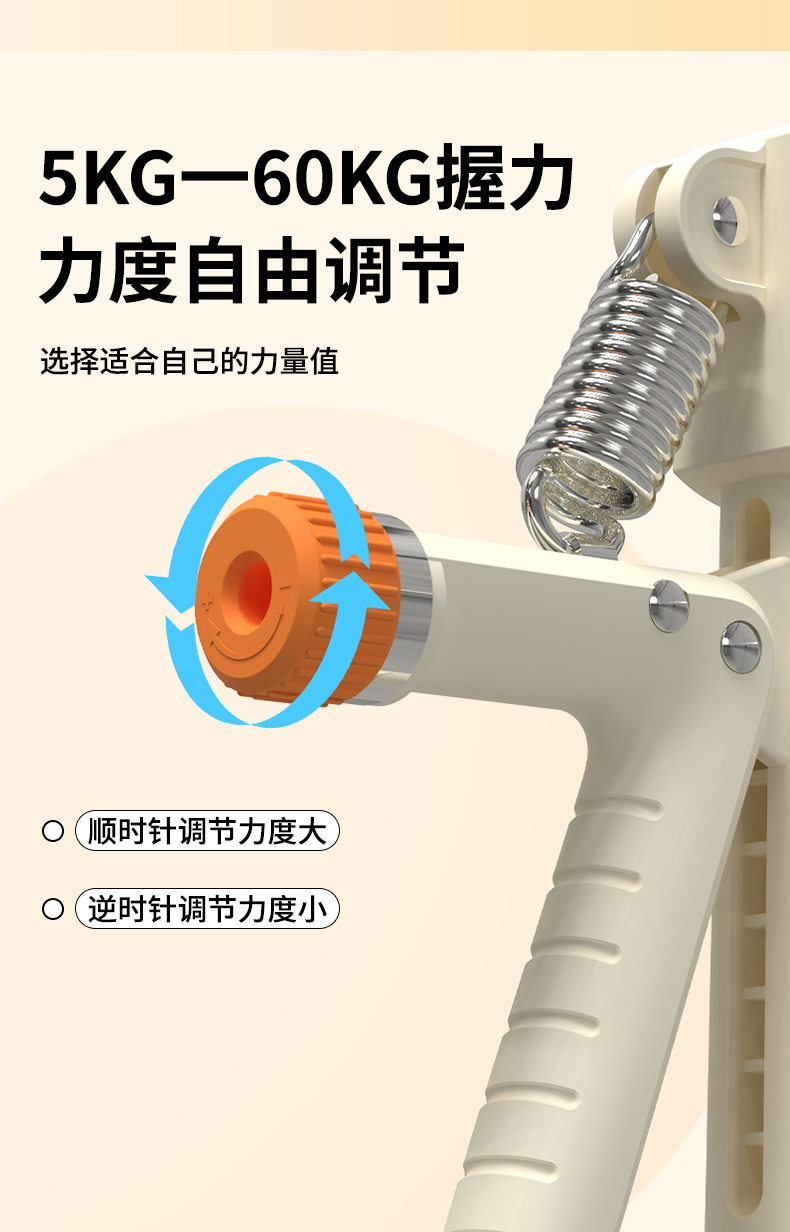 5KG—60KG握力
力度自由调节

选择适合自己的力量值

○ 顺时针调节力度大

○ 逆时针调节力度小