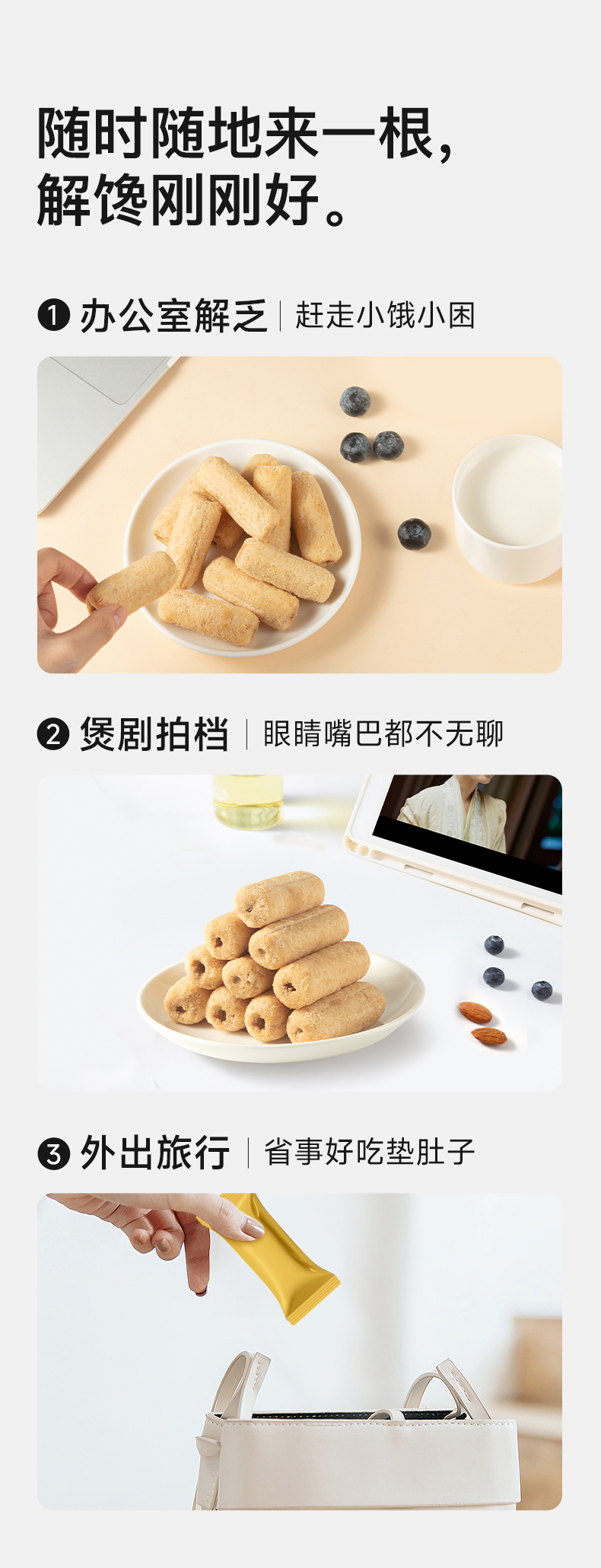 随时随地来一根，
解馋刚刚好。

❶ 办公室解乏 | 赶走小饿小困

❷ 煲剧拍档 | 眼睛嘴巴都不无聊

❸ 外出旅行 | 省事好吃垫肚子