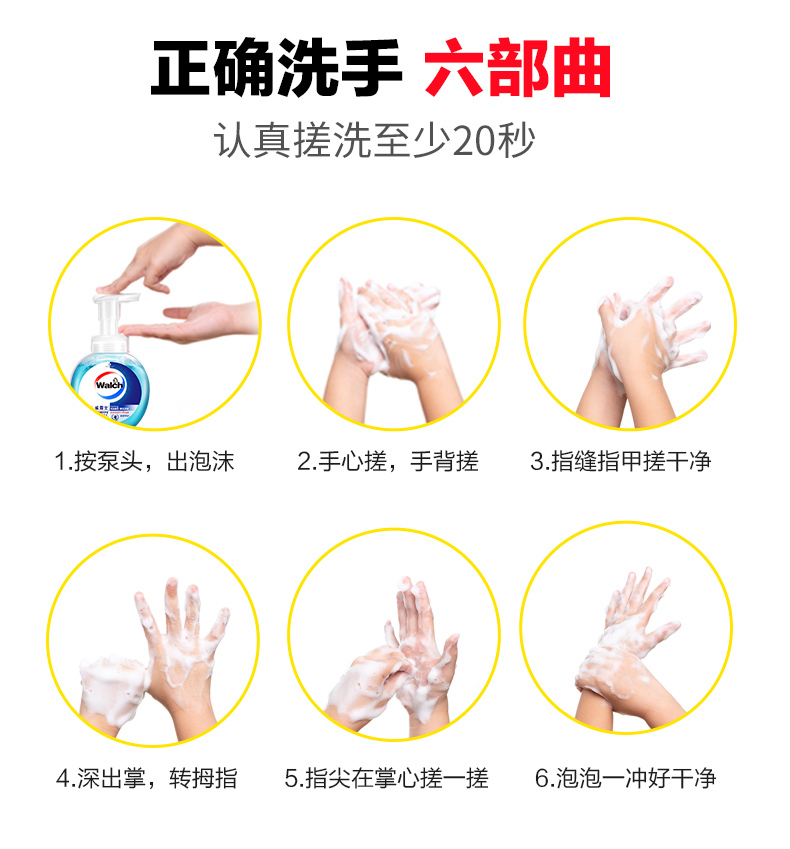 正确洗手 六部曲

认真搓洗至少20秒

Walch

1.按泵头，出泡沫

2.手心搓，手背搓

3.指缝指甲搓干净

4.深出掌，转拇指

5.指尖在掌心搓一搓

6.泡泡一冲好干净