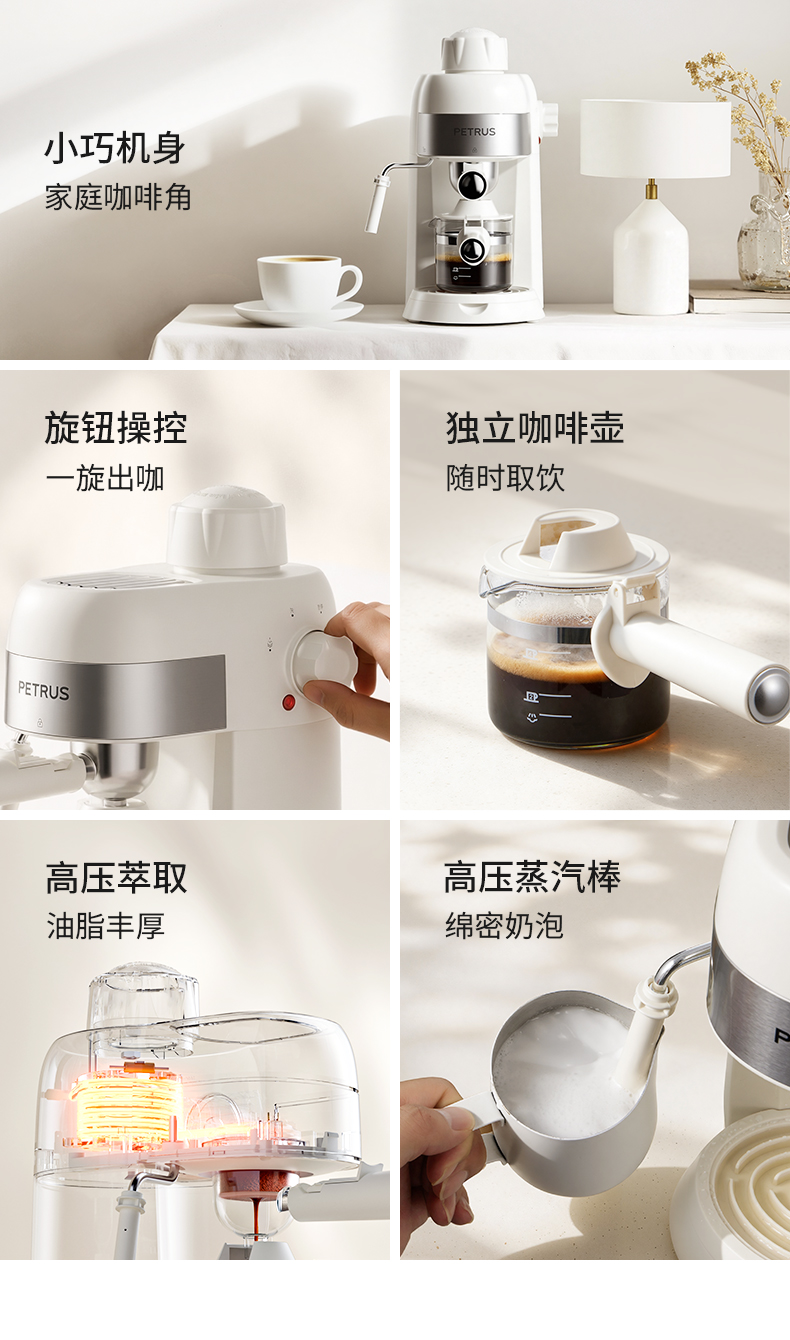 小巧机身
家庭咖啡角

PETRUS

旋钮操控
一旋出咖

PETRUS

独立咖啡壶
随时取饮

高压萃取
油脂丰厚

高压蒸汽棒
绵密奶泡

PE