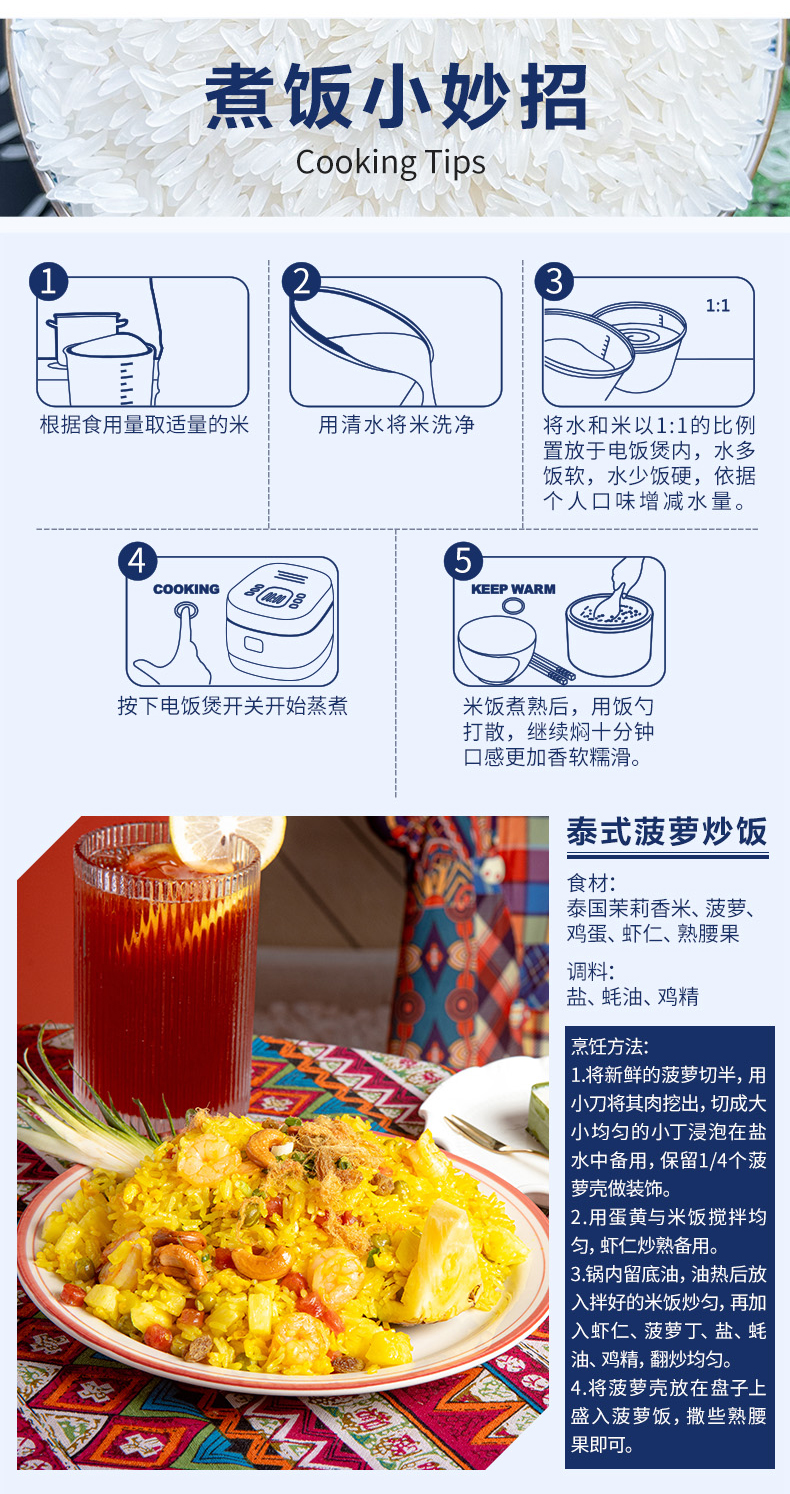 煮饭小妙招
Cooking Tips

1
根据食用量取适量的米

2
用清水将米洗净

3
1:1
将水和米以1:1的比例置放于电饭煲内，水多饭软，水少饭硬，依据个人口味增减水量。

4
COOKING
按下电饭煲开关开始蒸煮

5
KEEP WARM
米饭煮熟后，用饭勺打散，继续焖十分钟口感更加香软糯滑。

泰式菠萝炒饭

食材:
泰国茉莉香米、菠萝、鸡蛋、虾仁、熟腰果

调料:
盐、蚝油、鸡精

烹饪方法:
1.将新鲜的菠萝切半，用小刀将其肉挖出，切成大小均匀的小丁浸泡在盐水中备用，保留1/4个菠萝壳做装饰。
2.用蛋黄与米饭搅拌均匀，虾仁炒熟备用。
3.锅内留底油，油热后放入拌好的米饭炒匀，再加入虾仁、菠萝丁、盐、蚝油、鸡精，翻炒均匀。
4.将菠萝壳放在盘子上盛入菠萝饭，撒些熟腰果即可。