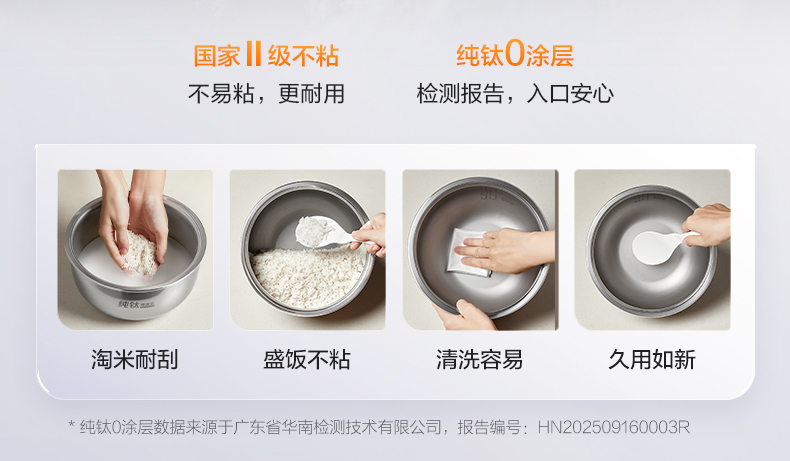 国家II级不粘
不易粘，更耐用

纯钛0涂层
检测报告，入口安心

纯钛

淘米耐刮

盛饭不粘

清洗容易

久用如新

* 纯钛0涂层数据来源于广东省华南检测技术有限公司，报告编号：HN202509160003R