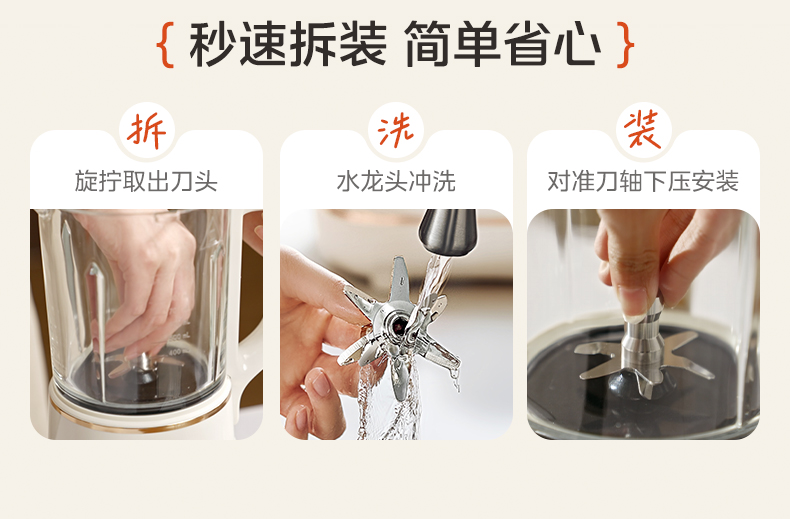 { 秒速拆装 简单省心 }

拆
旋拧取出刀头

洗
水龙头冲洗

装
对准刀轴下压安装