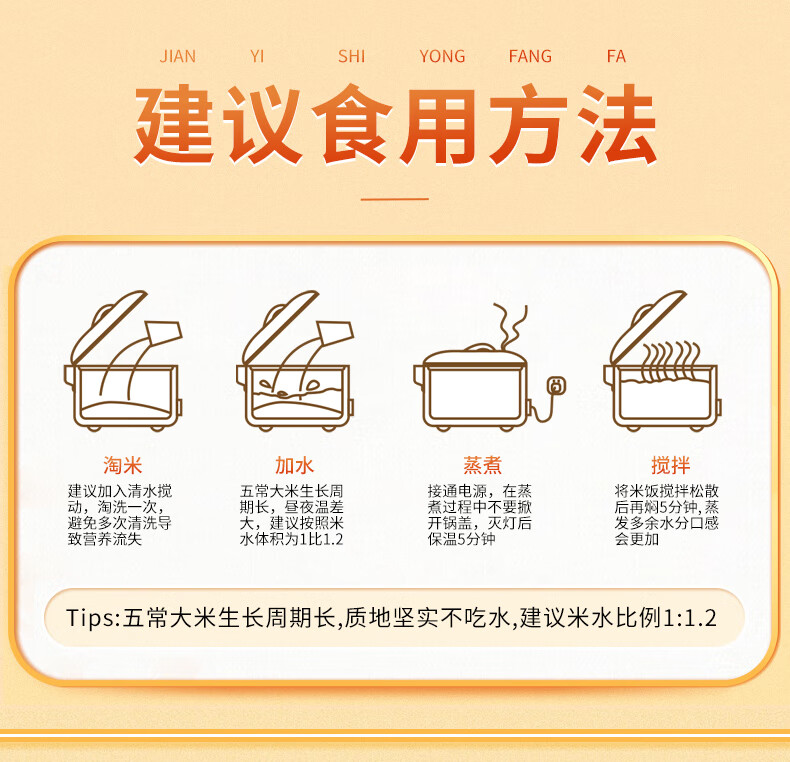 JIAN YI SHI YONG FANG FA

建议食用方法

淘米
建议加入清水搅动，淘洗一次，避免多次清洗导致营养流失

加水
五常大米生长周期长，昼夜温差大，建议按照米水体积为1比1.2

蒸煮
接通电源，在蒸煮过程中不要掀开锅盖，灭灯后保温5分钟

搅拌
将米饭搅拌松散后再焖5分钟，蒸发多余水分口感会更加

Tips:五常大米生长周期长,质地坚实不吃水,建议米水比例1:1.2