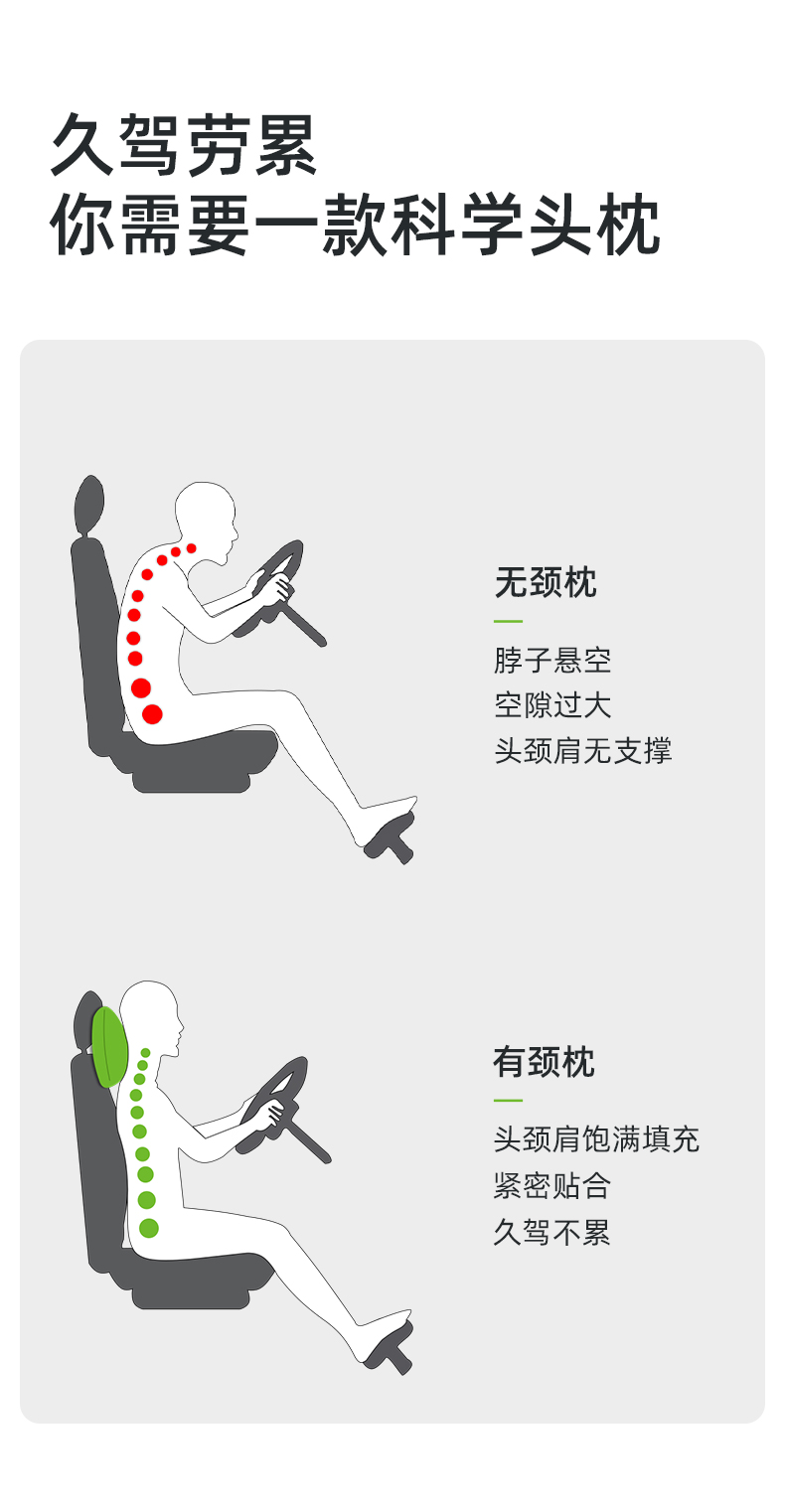 久驾劳累
你需要一款科学头枕

无颈枕

脖子悬空
空隙过大
头颈肩无支撑

有颈枕

头颈肩饱满填充
紧密贴合
久驾不累