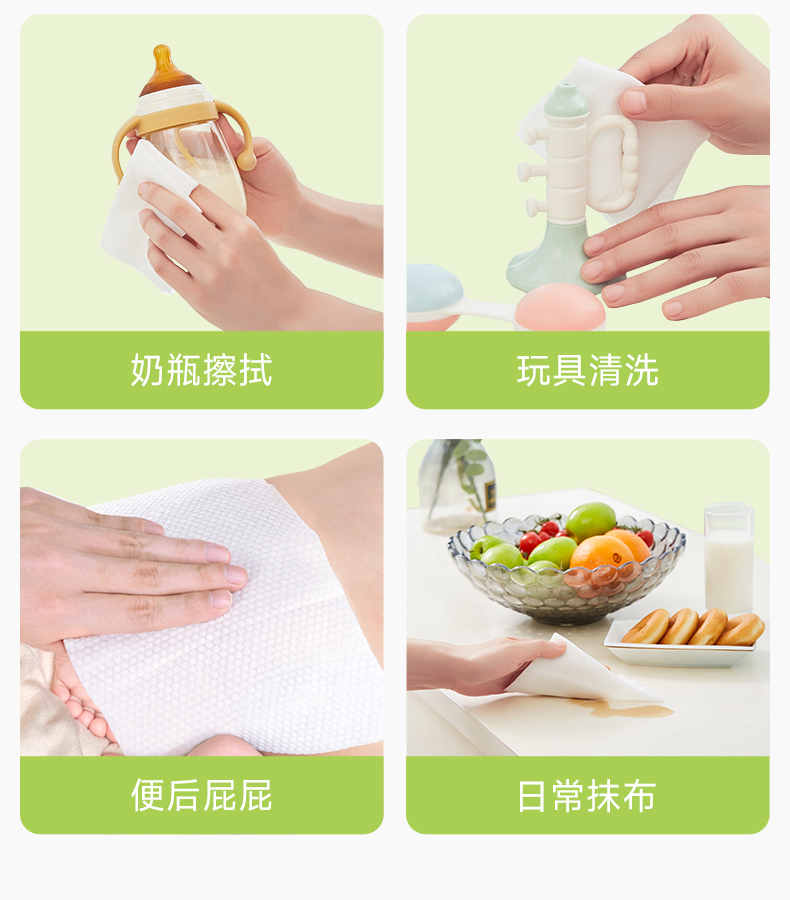 奶瓶擦拭

玩具清洗

便后屁屁

日常抹布