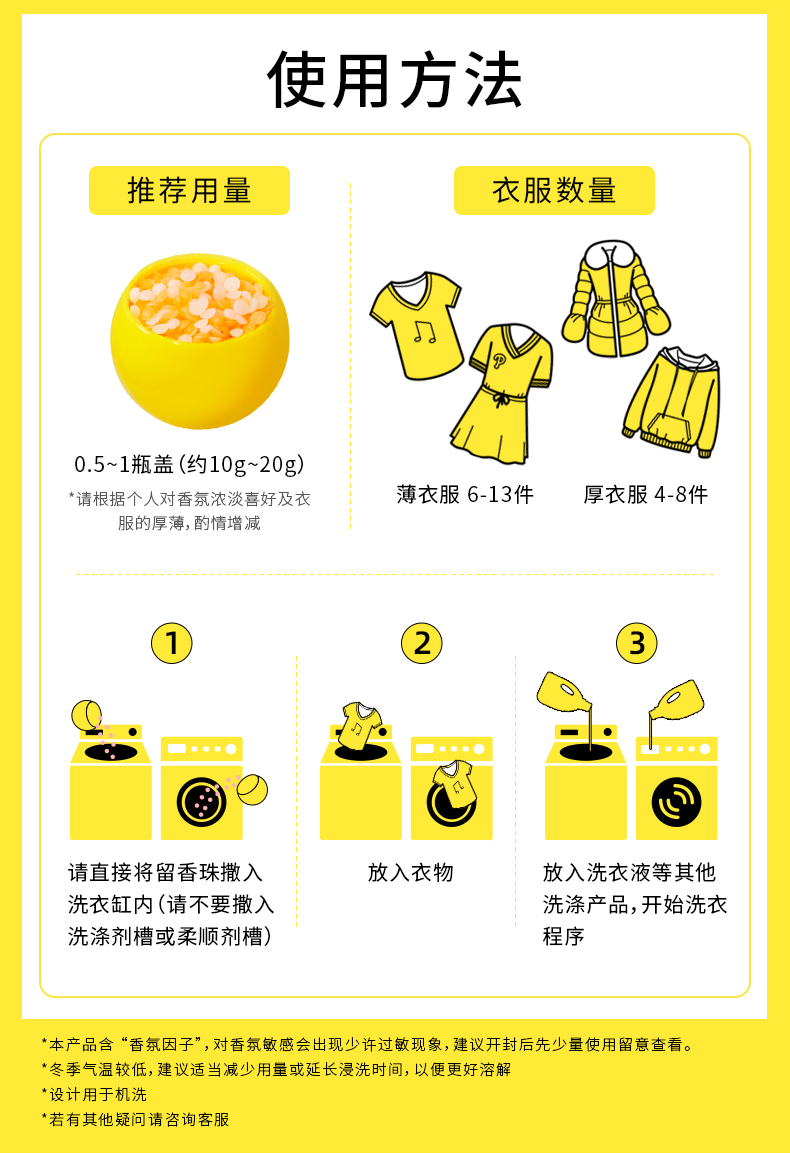 使用方法

推荐用量

0.5~1瓶盖（约10g~20g）

*请根据个人对香氛浓淡喜好及衣服的厚薄，酌情增减

衣服数量

薄衣服 6-13件

厚衣服 4-8件

1

请直接将留香珠撒入洗衣缸内（请不要撒入洗涤剂槽或柔顺剂槽）

2

放入衣物

3

放入洗衣液等其他洗涤产品，开始洗衣程序

*本产品含“香氛因子”，对香氛敏感会出现少许过敏现象，建议开封后先少量使用留意查看。
*冬季气温较低，建议适当减少用量或延长浸洗时间，以便更好溶解
*设计用于机洗
*若有其他疑问请咨询客服