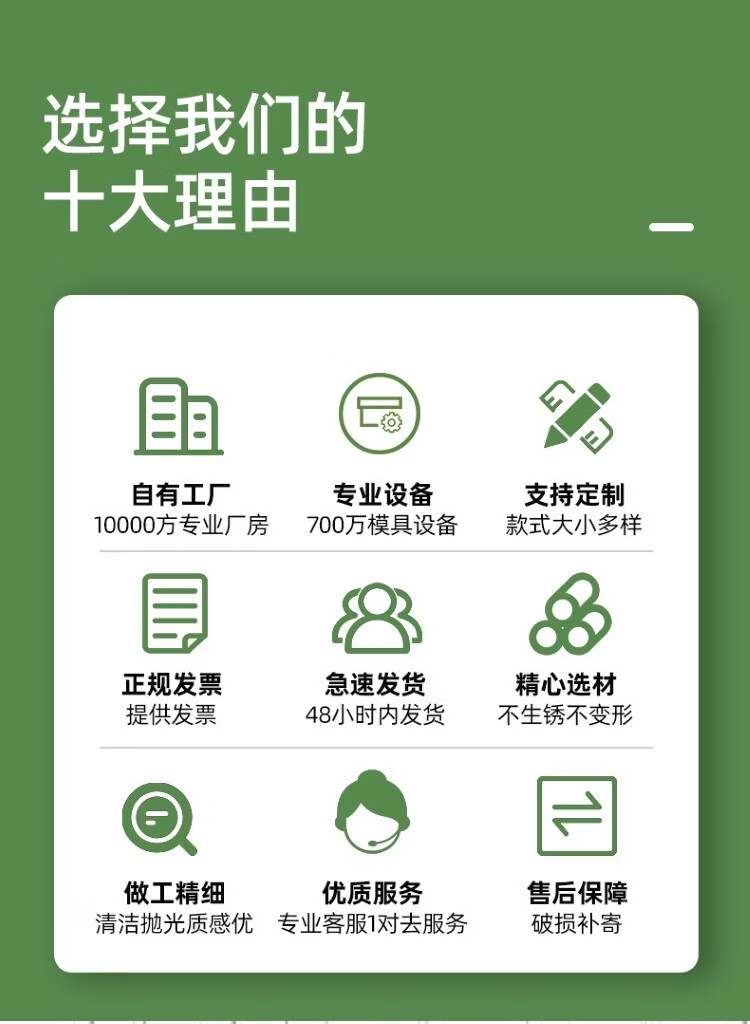 选择我们的
十大理由

自有工厂
10000方专业厂房

专业设备
700万模具设备

支持定制
款式大小多样

正规发票
提供发票

急速发货
48小时内发货

精心选材
不生锈不变形

做工精细
清洁抛光质感优

优质服务
专业客服1对去服务

售后保障
破损补寄