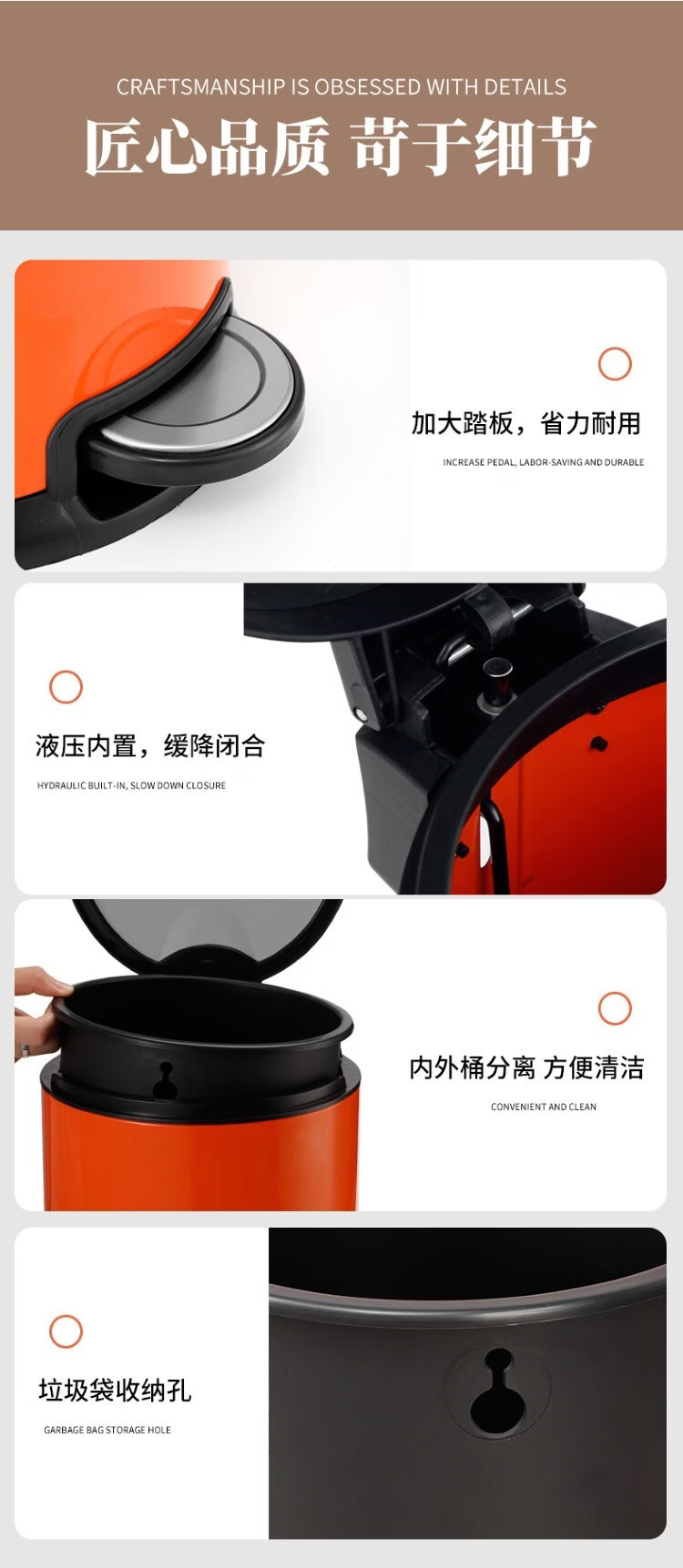 CRAFTSMANSHIP IS OBSESSED WITH DETAILS

匠心品质 苛于细节

加大踏板，省力耐用

INCREASE PEDAL, LABOR-SAVING AND DURABLE

液压内置，缓降闭合

HYDRAULIC BUILT-IN, SLOW DOWN CLOSURE

内外桶分离 方便清洁

CONVENIENT AND CLEAN

垃圾袋收纳孔

GARBAGE BAG STORAGE HOLE