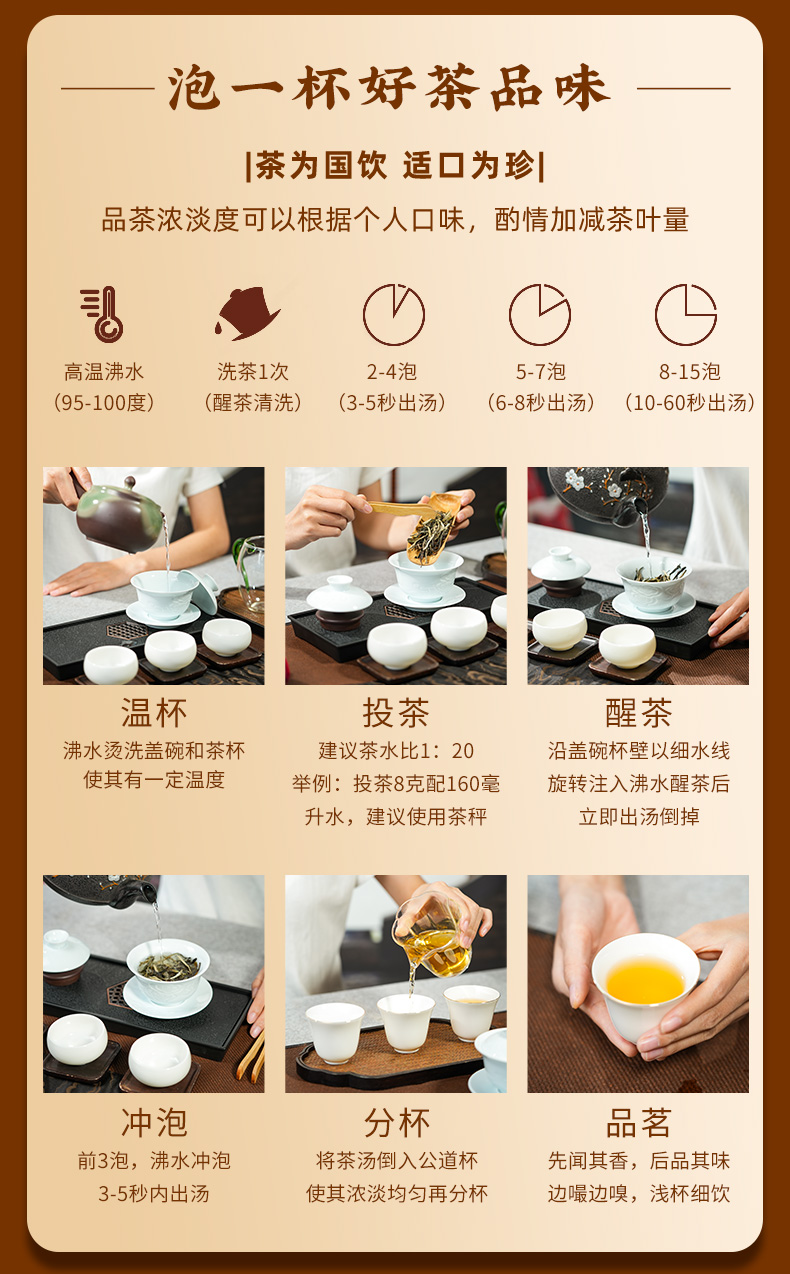 泡一杯好茶品味

|茶为国饮 适口为珍|

品茶浓淡度可以根据个人口味，酌情加减茶叶量

高温沸水
（95-100度）

洗茶1次
（醒茶清洗）

2-4泡
（3-5秒出汤）

5-7泡
（6-8秒出汤）

8-15泡
（10-60秒出汤）

温杯
沸水烫洗盖碗和茶杯
使其有一定温度

投茶
建议茶水比1：20
举例：投茶8克配160毫升水，建议使用茶秤

醒茶
沿盖碗杯壁以细水线
旋转注入沸水醒茶后
立即出汤倒掉

冲泡
前3泡，沸水冲泡
3-5秒内出汤

分杯
将茶汤倒入公道杯
使其浓淡均匀再分杯

品茗
先闻其香，后品其味
边嘬边嗅，浅杯细饮