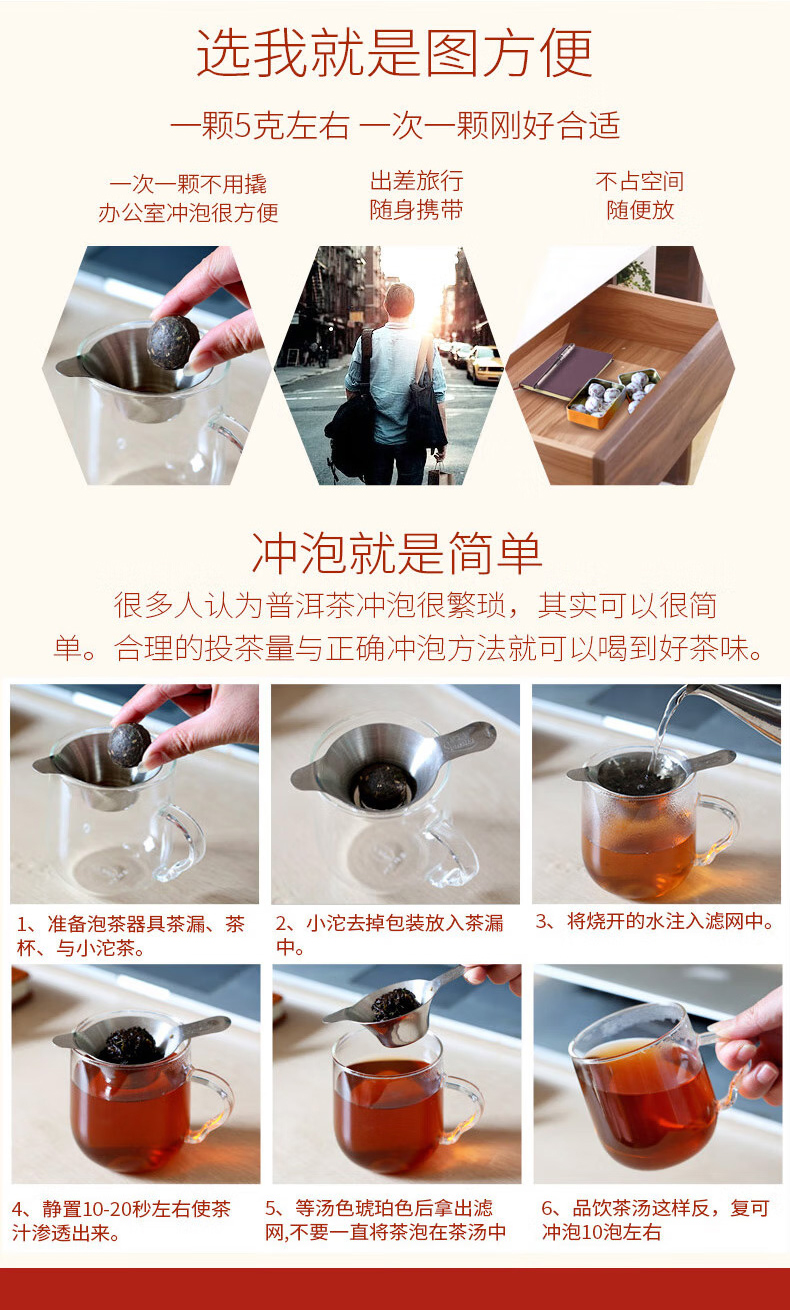 选我就是图方便

一颗5克左右 一次一颗刚好合适

一次一颗不用撬
办公室冲泡很方便

出差旅行
随身携带

不占空间
随便放

冲泡就是简单

很多人认为普洱茶冲泡很繁琐，其实可以很简单。合理的投茶量与正确冲泡方法就可以喝到好茶味。

1、准备泡茶器具茶漏、茶杯、与小沱茶。

2、小沱去掉包装放入茶漏中。

3、将烧开的水注入滤网中。

4、静置10-20秒左右使茶汁渗透出来。

5、等汤色琥珀色后拿出滤网,不要一直将茶泡在茶汤中

6、品饮茶汤这样反，复可冲泡10泡左右