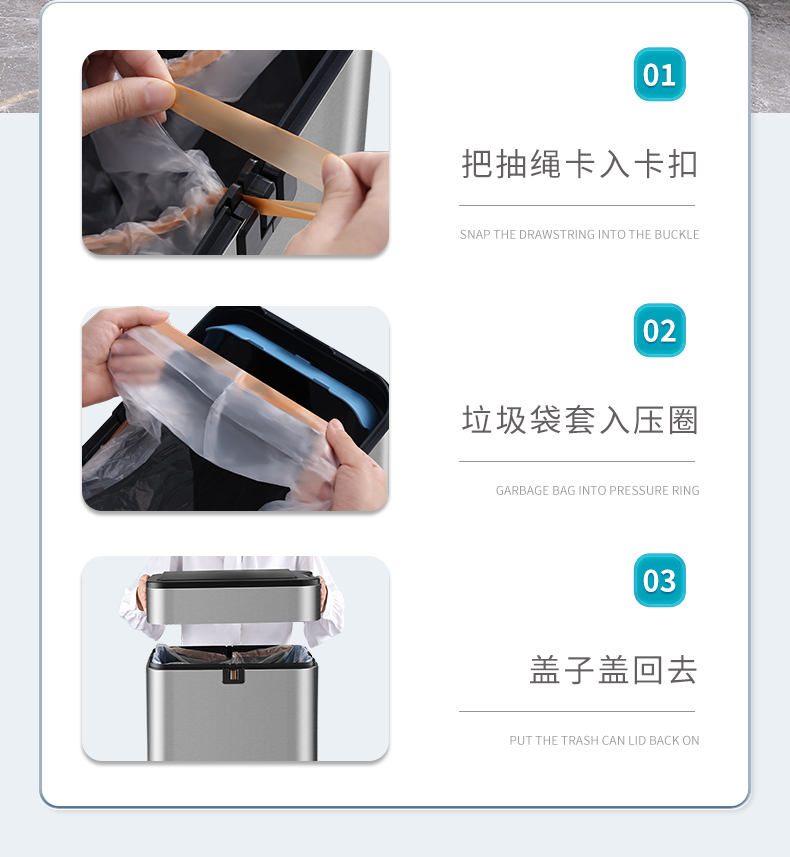 01

把抽绳卡入卡扣

SNAP THE DRAWSTRING INTO THE BUCKLE

02

垃圾袋套入压圈

GARBAGE BAG INTO PRESSURE RING

03

盖子盖回去

PUT THE TRASH CAN LID BACK ON