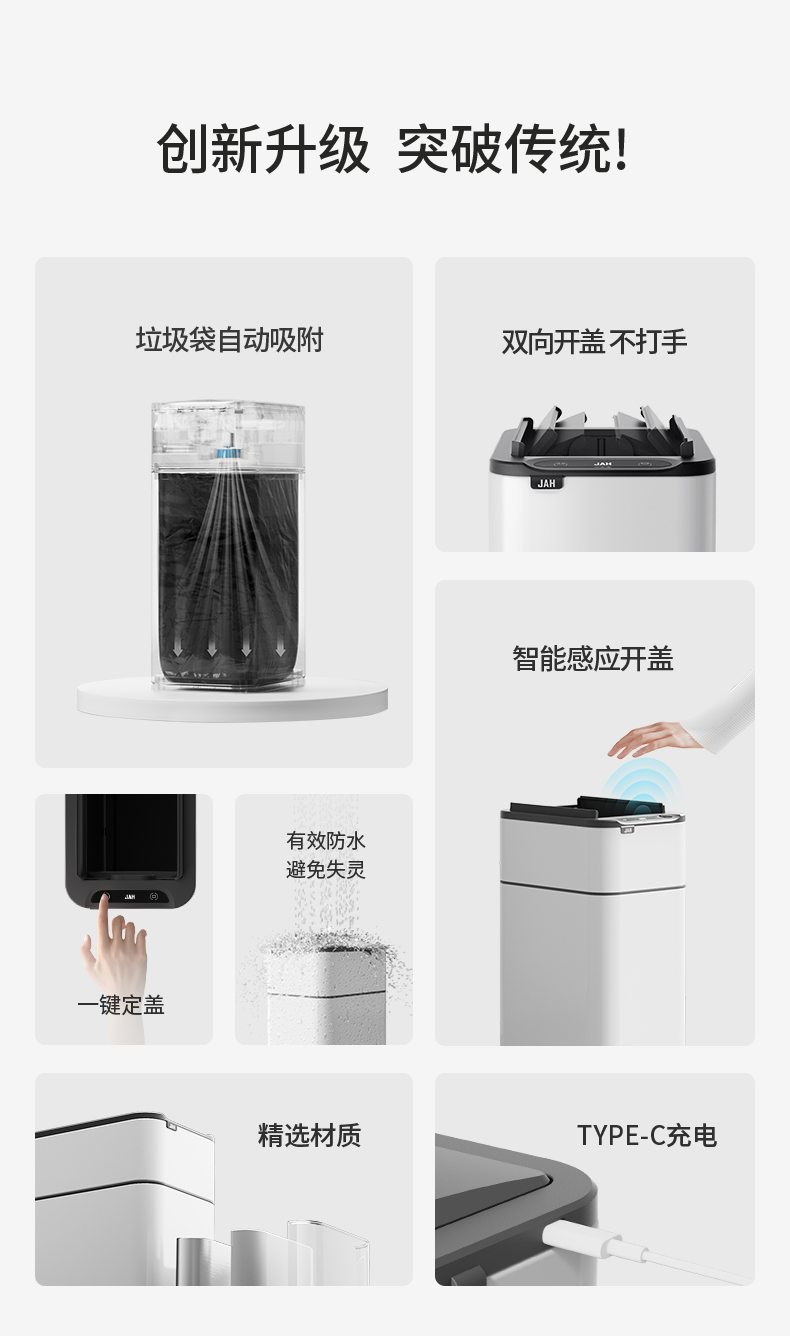 创新升级 突破传统!

垃圾袋自动吸附

双向开盖 不打手

JAH

JAH

智能感应开盖

JAH

一键定盖

有效防水
避免失灵

精选材质

TYPE-C充电