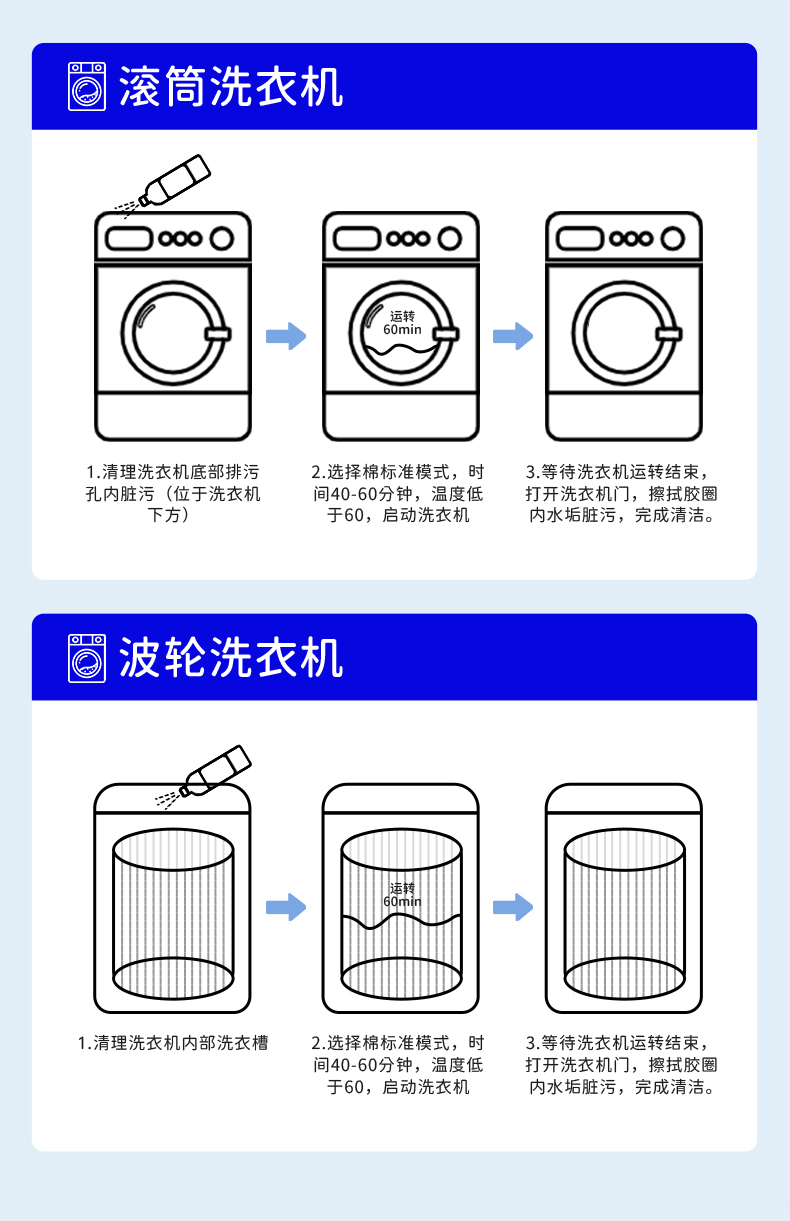 滚筒洗衣机

运转
60min

1.清理洗衣机底部排污孔内脏污（位于洗衣机下方）

2.选择棉标准模式，时间40-60分钟，温度低于60，启动洗衣机

3.等待洗衣机运转结束，打开洗衣机门，擦拭胶圈内水垢脏污，完成清洁。

波轮洗衣机

运转
60min

1.清理洗衣机内部洗衣槽

2.选择棉标准模式，时间40-60分钟，温度低于60，启动洗衣机

3.等待洗衣机运转结束，打开洗衣机门，擦拭胶圈内水垢脏污，完成清洁。