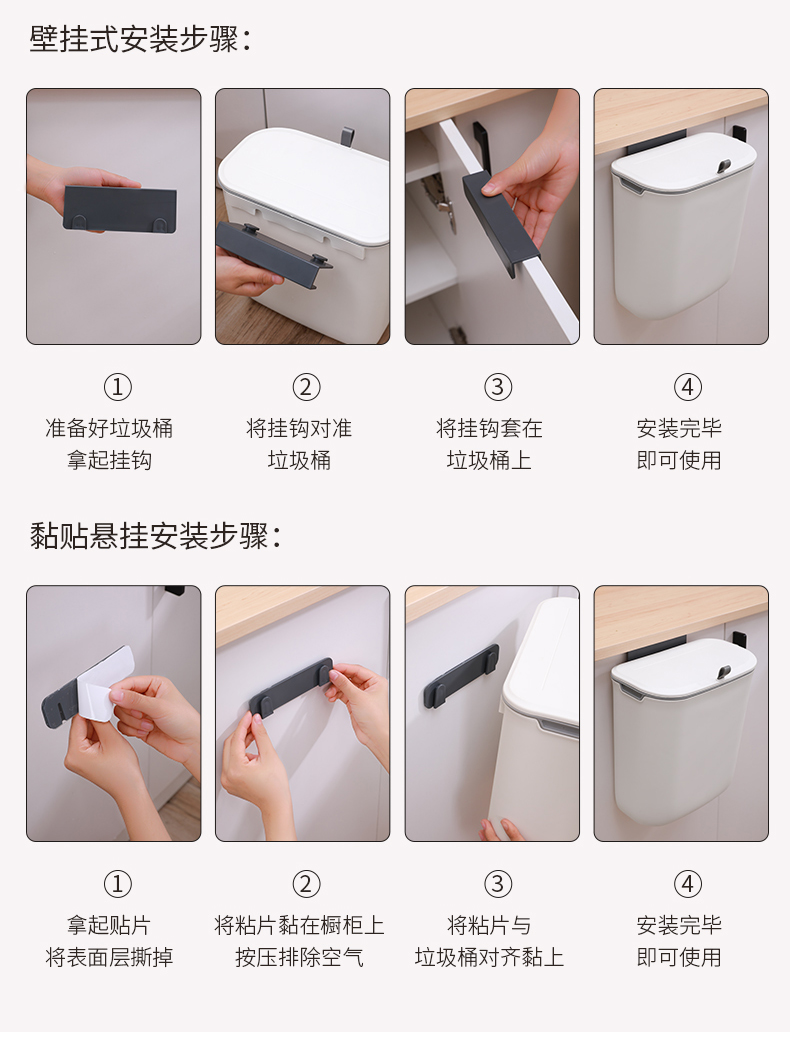 壁挂式安装步骤：

①
准备好垃圾桶
拿起挂钩

②
将挂钩对准
垃圾桶

③
将挂钩套在
垃圾桶上

④
安装完毕
即可使用

黏贴悬挂安装步骤：

①
拿起贴片
将表面层撕掉

②
将粘片黏在橱柜上
按压排除空气

③
将粘片与
垃圾桶对齐黏上

④
安装完毕
即可使用