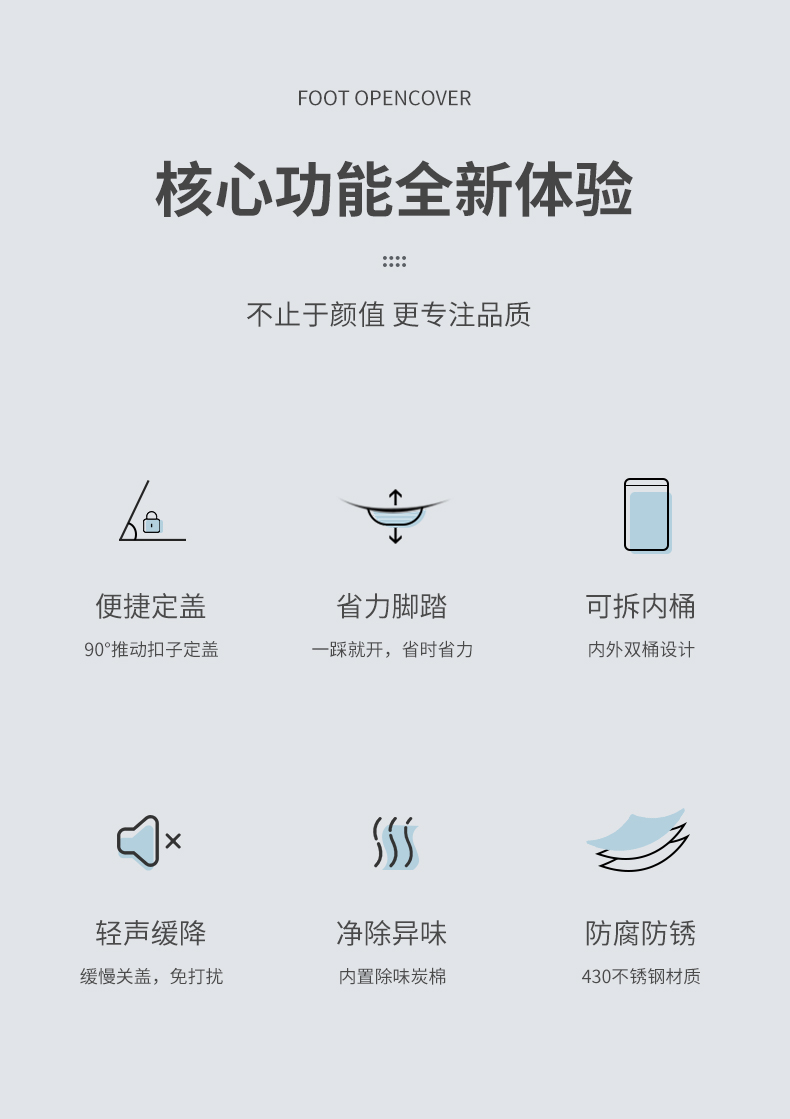 FOOT OPENCOVER

核心功能全新体验

不止于颜值 更专注品质

便捷定盖

90°推动扣子定盖

省力脚踏

一踩就开，省时省力

可拆内桶

内外双桶设计

轻声缓降

缓慢关盖，免打扰

净除异味

内置除味炭棉

防腐防锈

430不锈钢材质