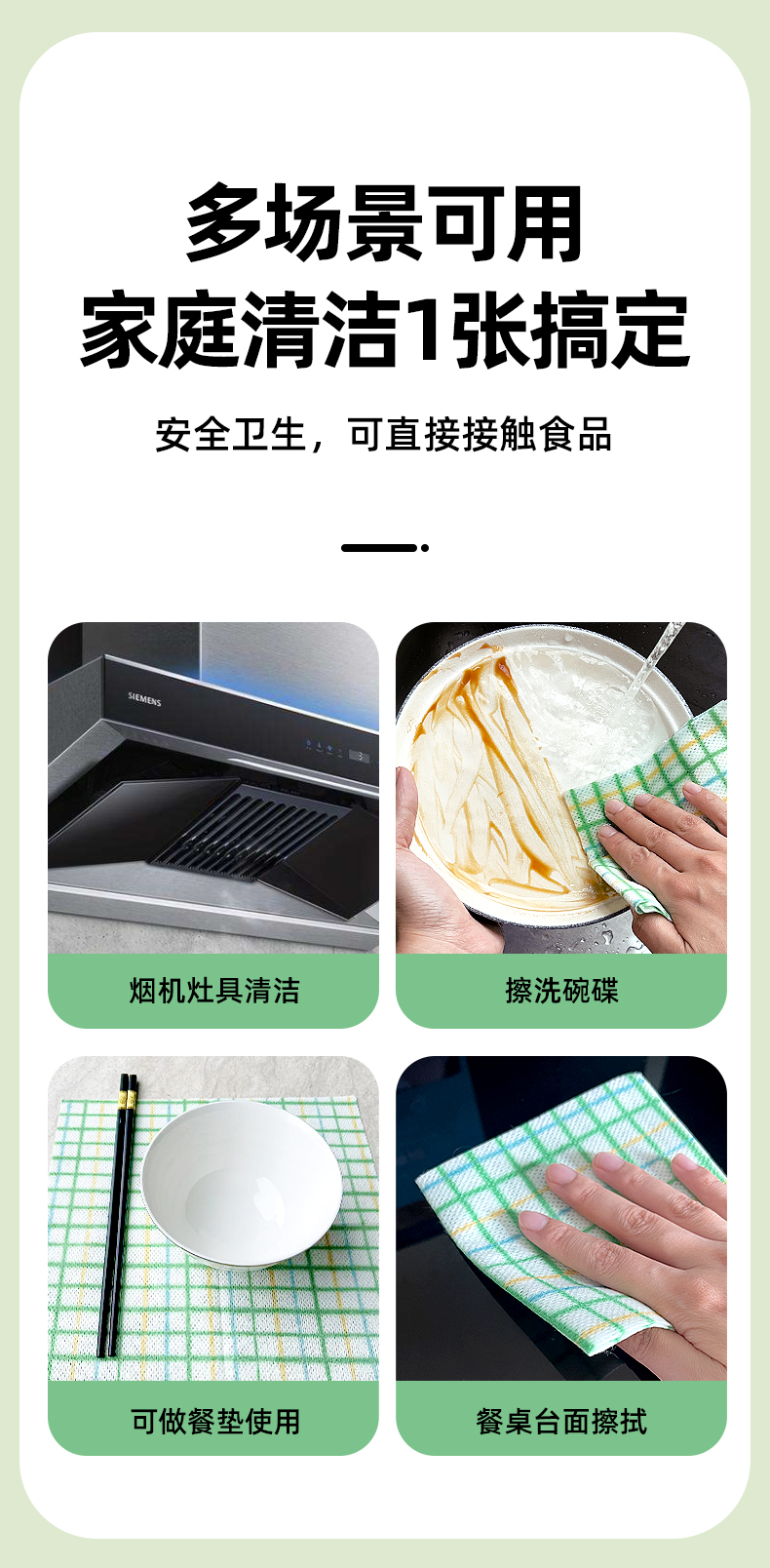 多场景可用
家庭清洁1张搞定

安全卫生，可直接接触食品

SIEMENS

烟机灶具清洁

擦洗碗碟

可做餐垫使用

餐桌台面擦拭