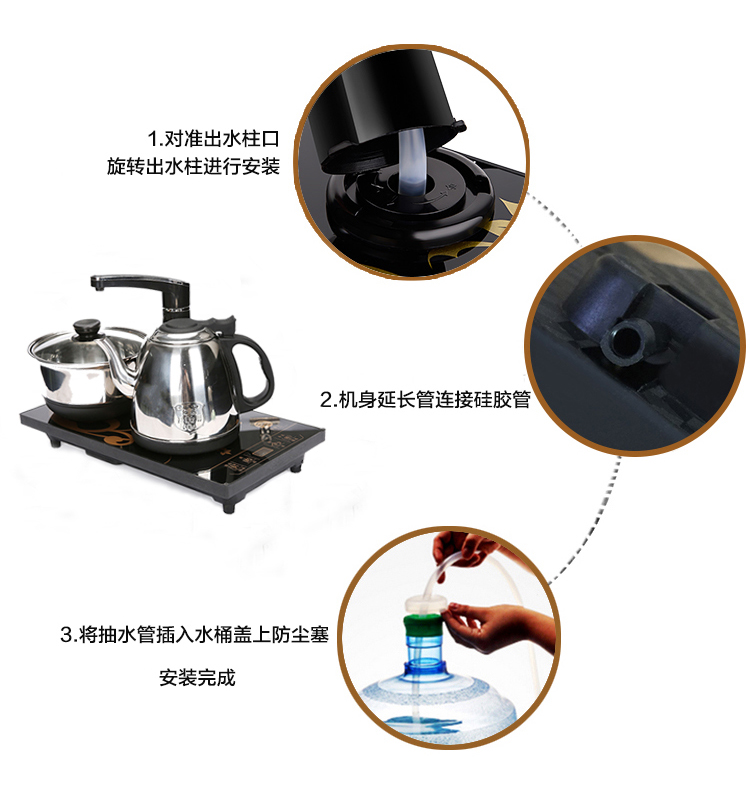 1.对准出水柱口
旋转出水柱进行安装

2.机身延长管连接硅胶管

3.将抽水管插入水桶盖上防尘塞

安装完成