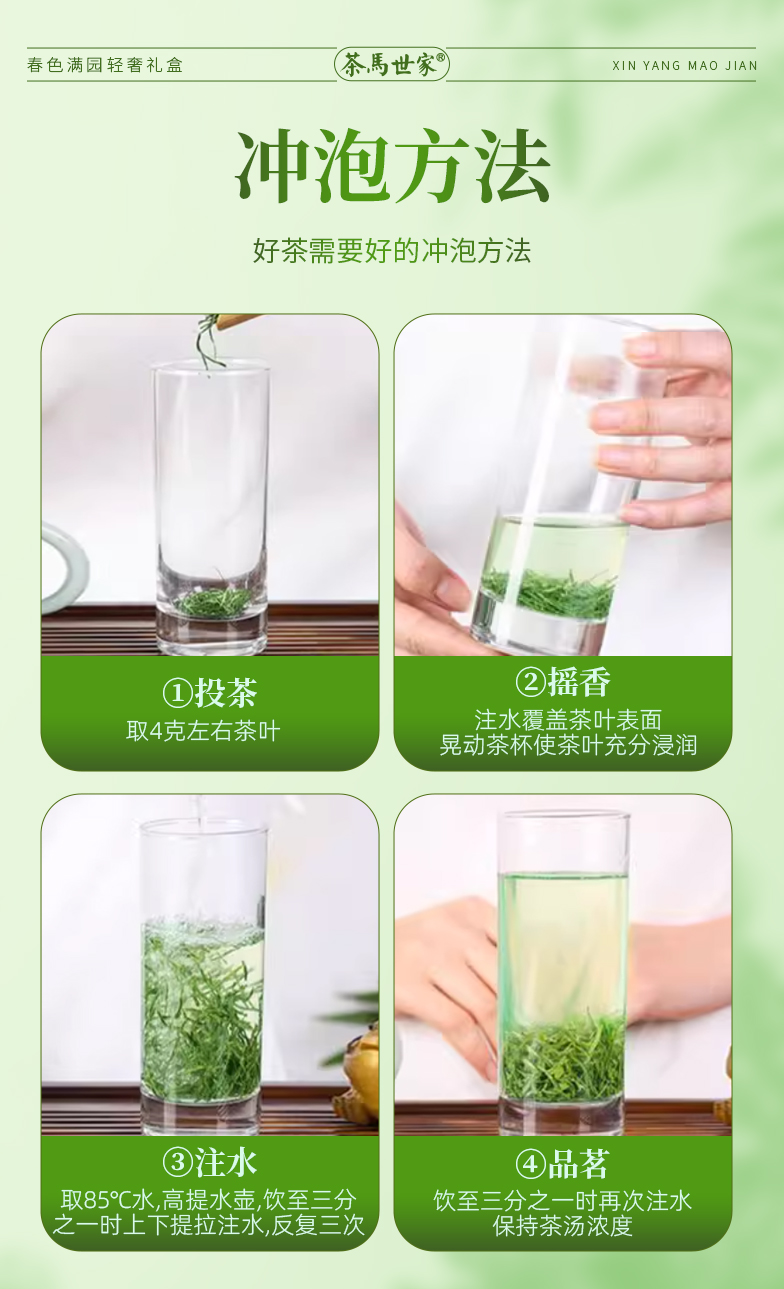 春色满园轻奢礼盒

茶馬世家®

XIN YANG MAO JIAN

冲泡方法

好茶需要好的冲泡方法

①投茶
取4克左右茶叶

②摇香
注水覆盖茶叶表面
晃动茶杯使茶叶充分浸润

③注水
取85℃水,高提水壶,饮至三分之一时上下提拉注水,反复三次

④品茗
饮至三分之一时再次注水
保持茶汤浓度