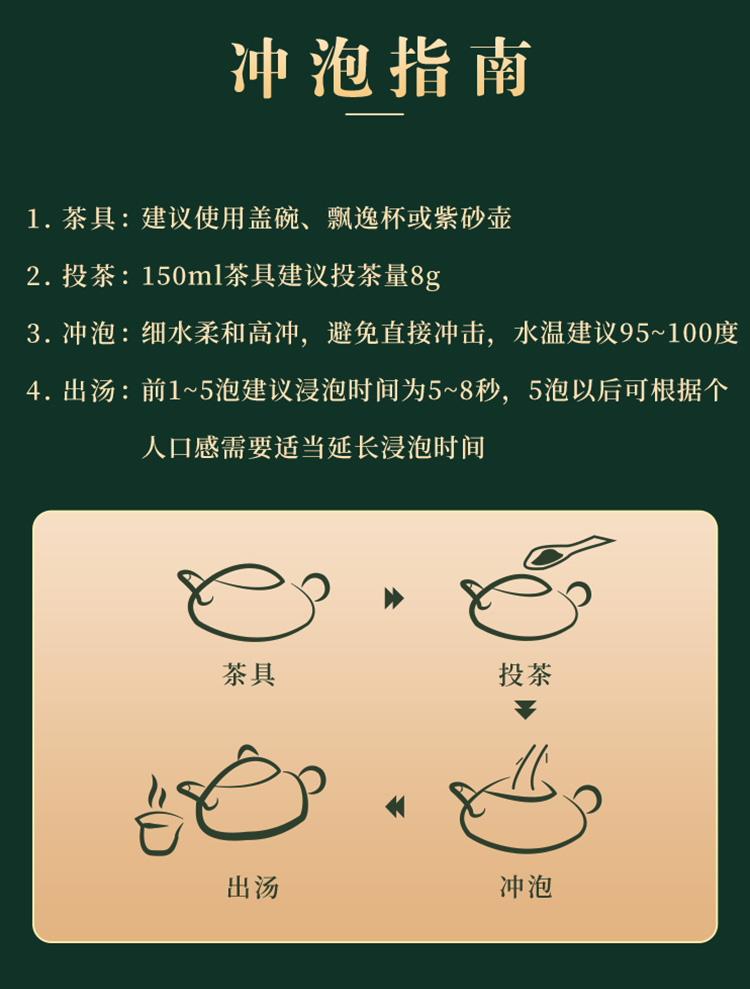 冲泡指南

1. 茶具：建议使用盖碗、飘逸杯或紫砂壶

2. 投茶：150ml茶具建议投茶量8g

3. 冲泡：细水柔和高冲，避免直接冲击，水温建议95~100度

4. 出汤：前1~5泡建议浸泡时间为5~8秒，5泡以后可根据个人口感需要适当延长浸泡时间

茶具

投茶

冲泡

出汤