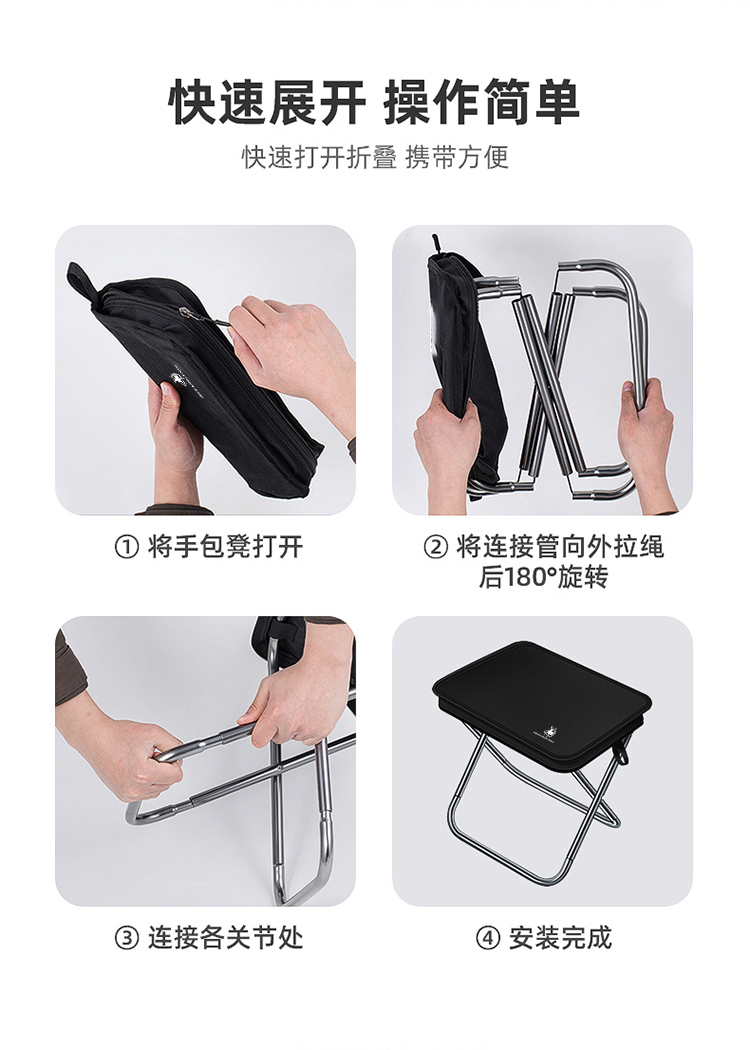 快速展开 操作简单

快速打开折叠 携带方便

① 将手包凳打开

② 将连接管向外拉绳后180°旋转

③ 连接各关节处

④ 安装完成