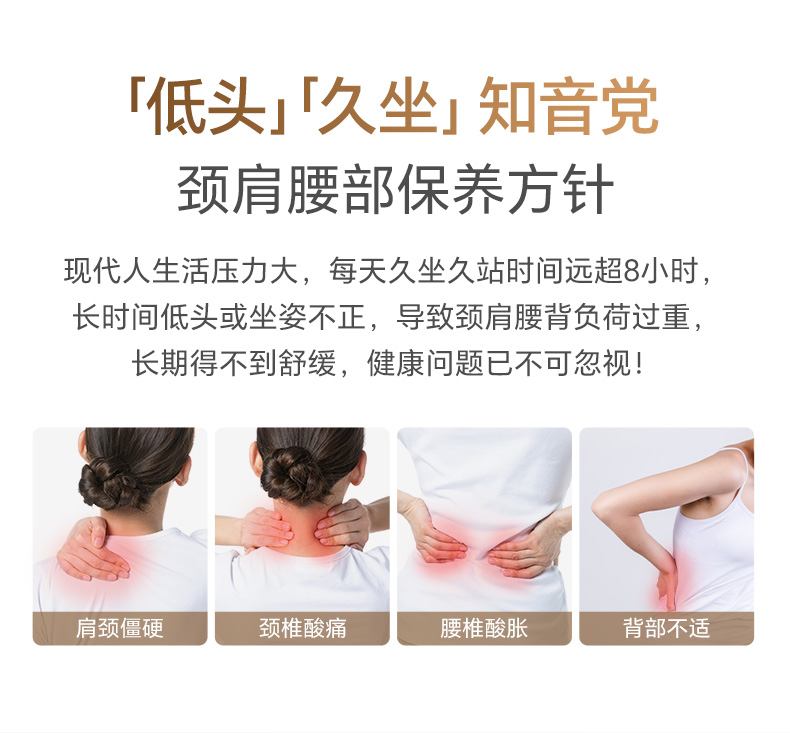 「低头」「久坐」知音党
颈肩腰部保养方针

现代人生活压力大，每天久坐久站时间远超8小时，长时间低头或坐姿不正，导致颈肩腰背负荷过重，长期得不到舒缓，健康问题已不可忽视！

肩颈僵硬

颈椎酸痛

腰椎酸胀

背部不适