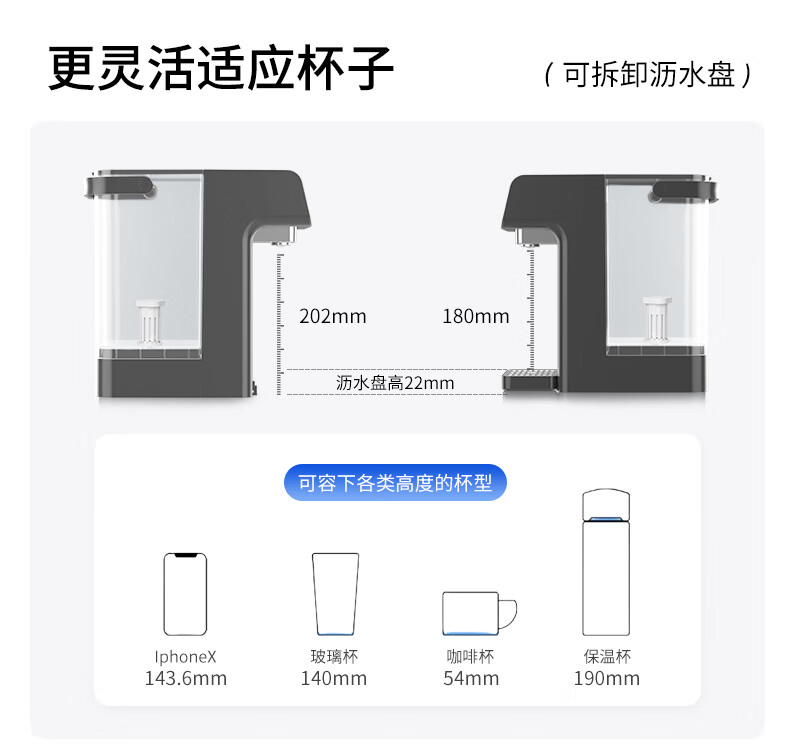 更灵活适应杯子

（可拆卸沥水盘）

202mm

180mm

沥水盘高22mm

可容下各类高度的杯型

IphoneX
143.6mm

玻璃杯
140mm

咖啡杯
54mm

保温杯
190mm