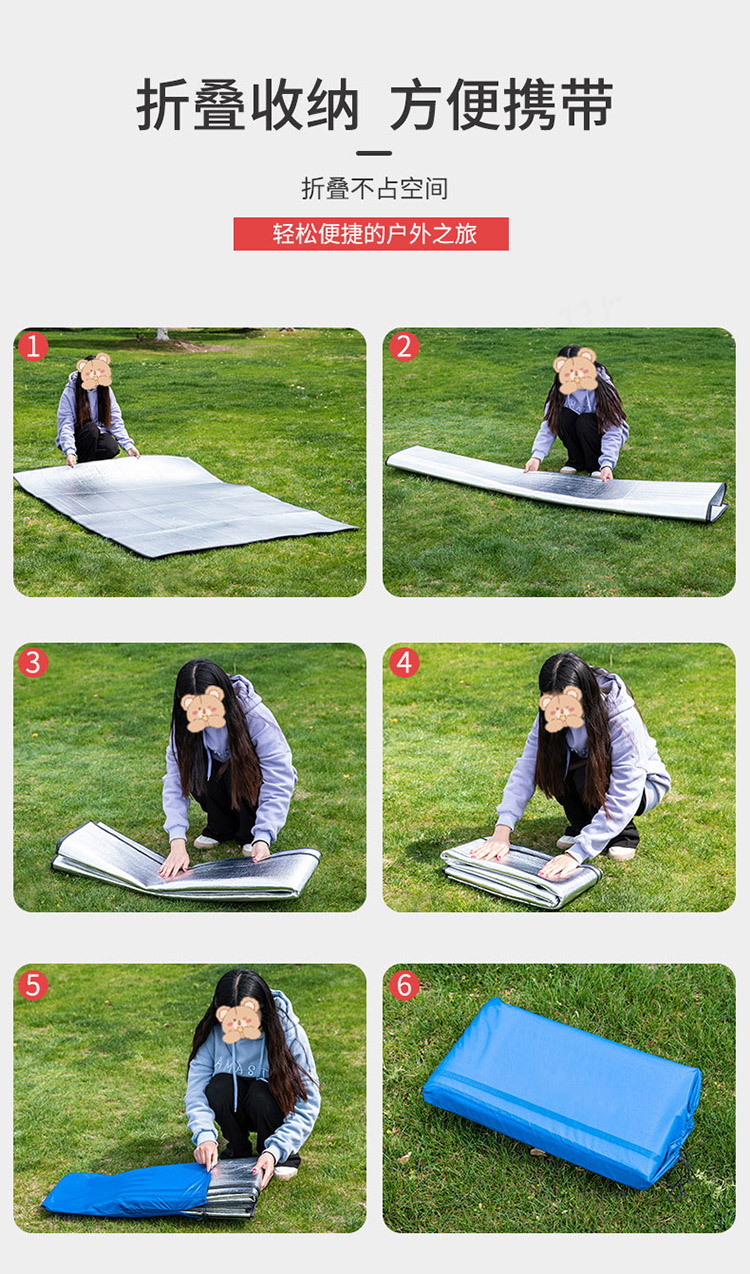 折叠收纳 方便携带

折叠不占空间

轻松便捷的户外之旅

1

2

3

4

5

6