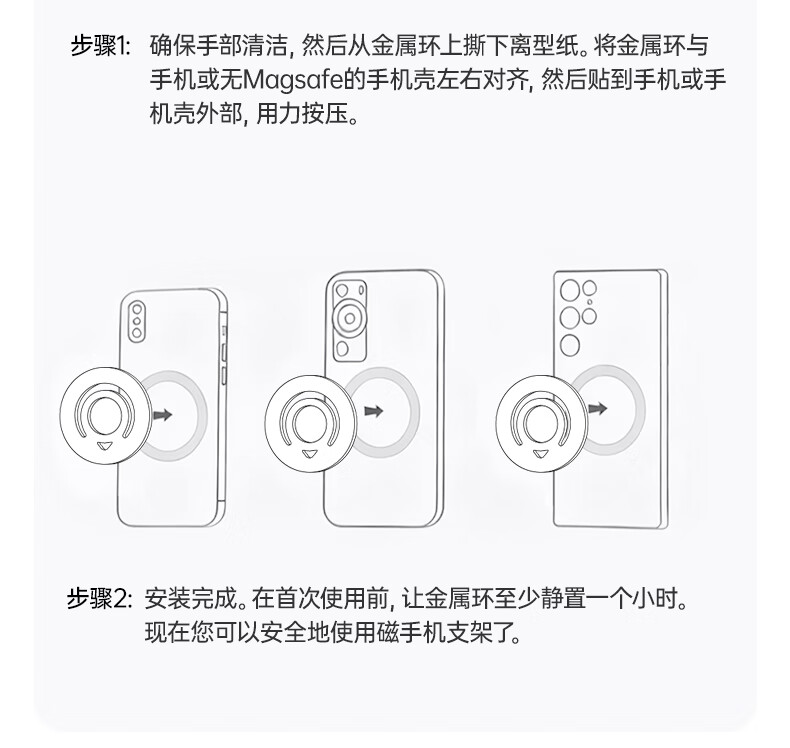 步骤1: 确保手部清洁, 然后从金属环上撕下离型纸。将金属环与手机或无Magsafe的手机壳左右对齐, 然后贴到手机或手机壳外部, 用力按压。

步骤2: 安装完成。在首次使用前, 让金属环至少静置一个小时。现在您可以安全地使用磁手机支架了。