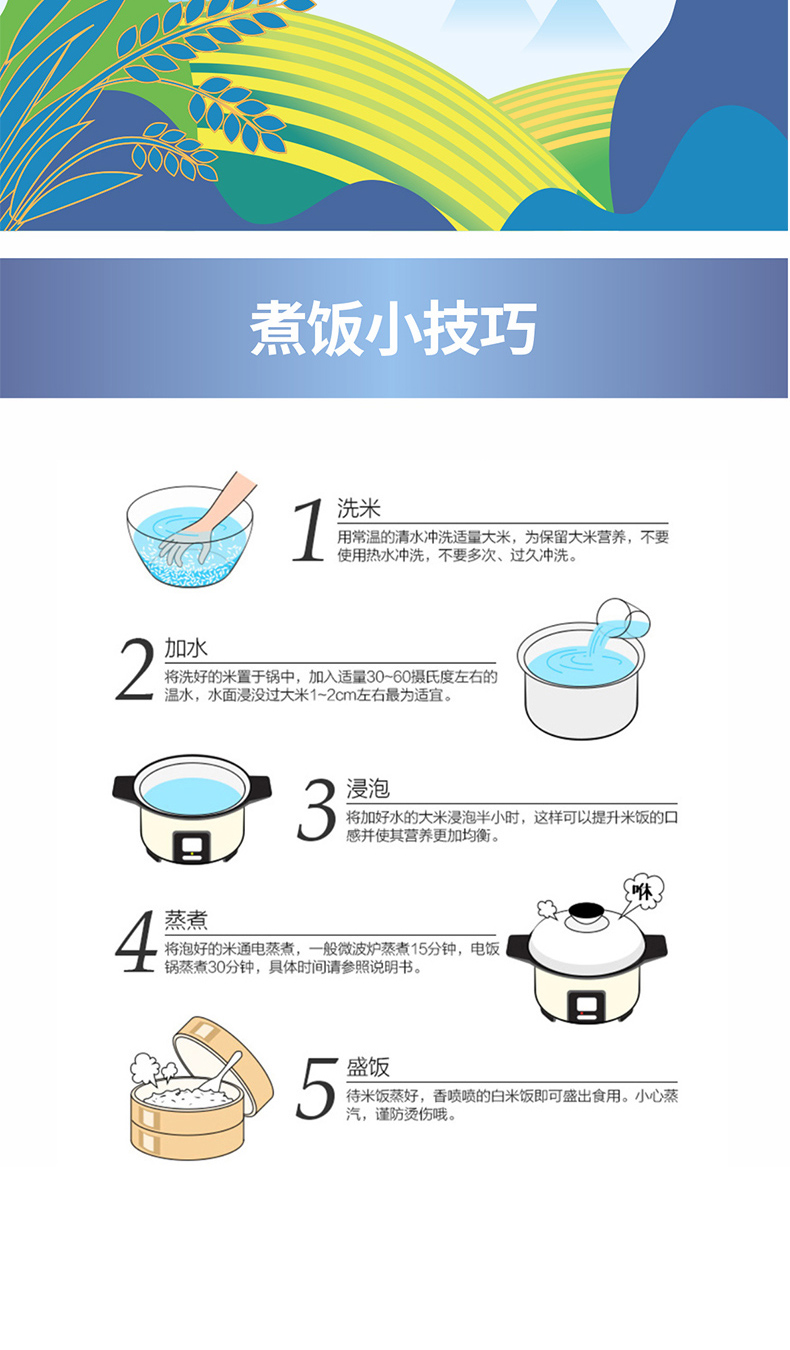 煮饭小技巧

1 洗米
用常温的清水冲洗适量大米，为保留大米营养，不要使用热水冲洗，不要多次、过久冲洗。

2 加水
将洗好的米置于锅中，加入适量30~60摄氏度左右的温水，水面浸没过大米1~2cm左右最为适宜。

3 浸泡
将加好水的大米浸泡半小时，这样可以提升米饭的口感并使其营养更加均衡。

4 蒸煮
将泡好的米通电蒸煮，一般微波炉蒸煮15分钟，电饭锅蒸煮30分钟，具体时间请参照说明书。

咻

5 盛饭
待米饭蒸好，香喷喷的白米饭即可盛出食用。小心蒸汽，谨防烫伤哦。