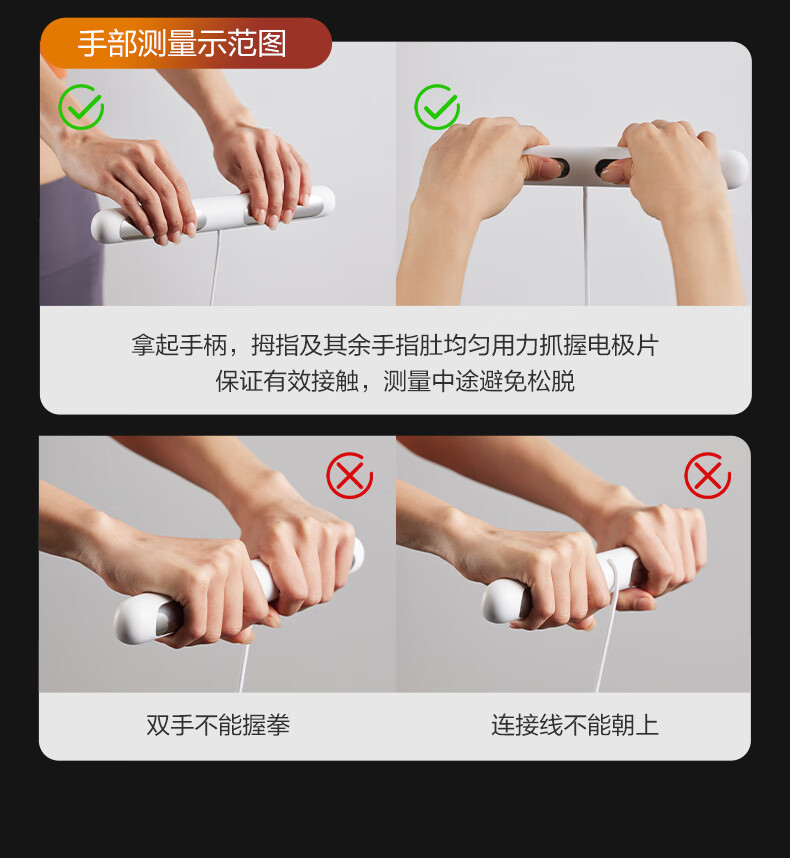 手部测量示范图

拿起手柄，拇指及其余手指肚均匀用力抓握电极片
保证有效接触，测量中途避免松脱

双手不能握拳

连接线不能朝上