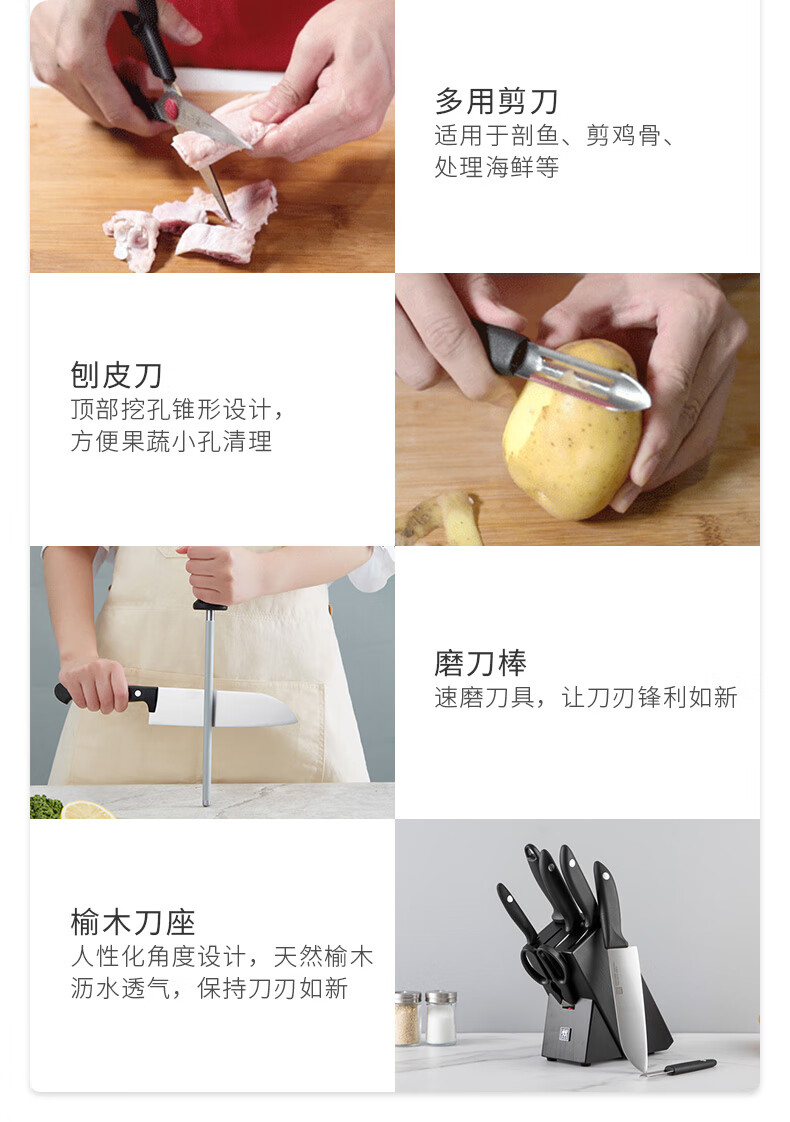 多用剪刀
适用于剖鱼、剪鸡骨、处理海鲜等

刨皮刀
顶部挖孔锥形设计，方便果蔬小孔清理

磨刀棒
速磨刀具，让刀刃锋利如新

榆木刀座
人性化角度设计，天然榆木沥水透气，保持刀刃如新